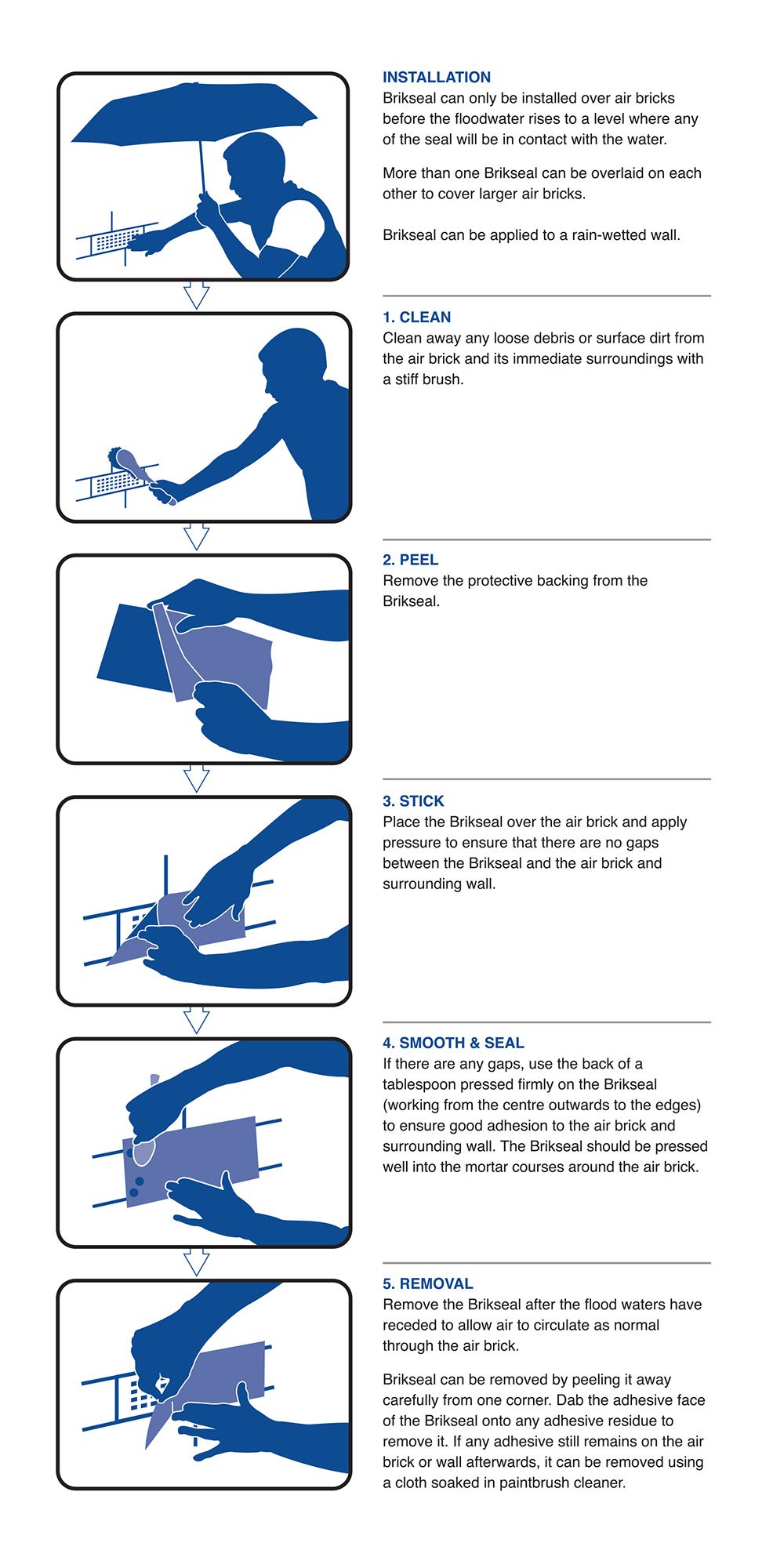 INSTALLATION
Brikseal can only be installed over air bricks before the floodwater rises to a level where any of the seal will be in contact with the water.

More than one Brikseal can be overlaid on each other to cover larger air bricks.

Brikseal can be applied to a rain-wetted wall.

1. CLEAN
Clean away any loose debris or surface dirt from the air brick and its immediate surroundings with a stiff brush.

2. PEEL
Remove the protective backing from the Brikseal.

3. STICK
Place the Brikseal over the air brick and apply pressure to ensure that there are no gaps between the Brikseal and the air brick and surrounding wall.

4. SMOOTH & SEAL
If there are any gaps, use the back of a tablespoon pressed firmly on the Brikseal (working from the centre outwards to the edges) to ensure good adhesion to the air brick and surrounding wall. The Brikseal should be pressed well into the mortar courses around the air brick.

5. REMOVAL
Remove the Brikseal after the flood waters have receded to allow air to circulate as normal through the air brick.

Brikseal can be removed by peeling it away carefully from one corner. Dab the adhesive face of the Brikseal onto any adhesive residue to remove it. If any adhesive still remains on the air brick or wall afterwards, it can be removed using a cloth soaked in paintbrush cleaner.