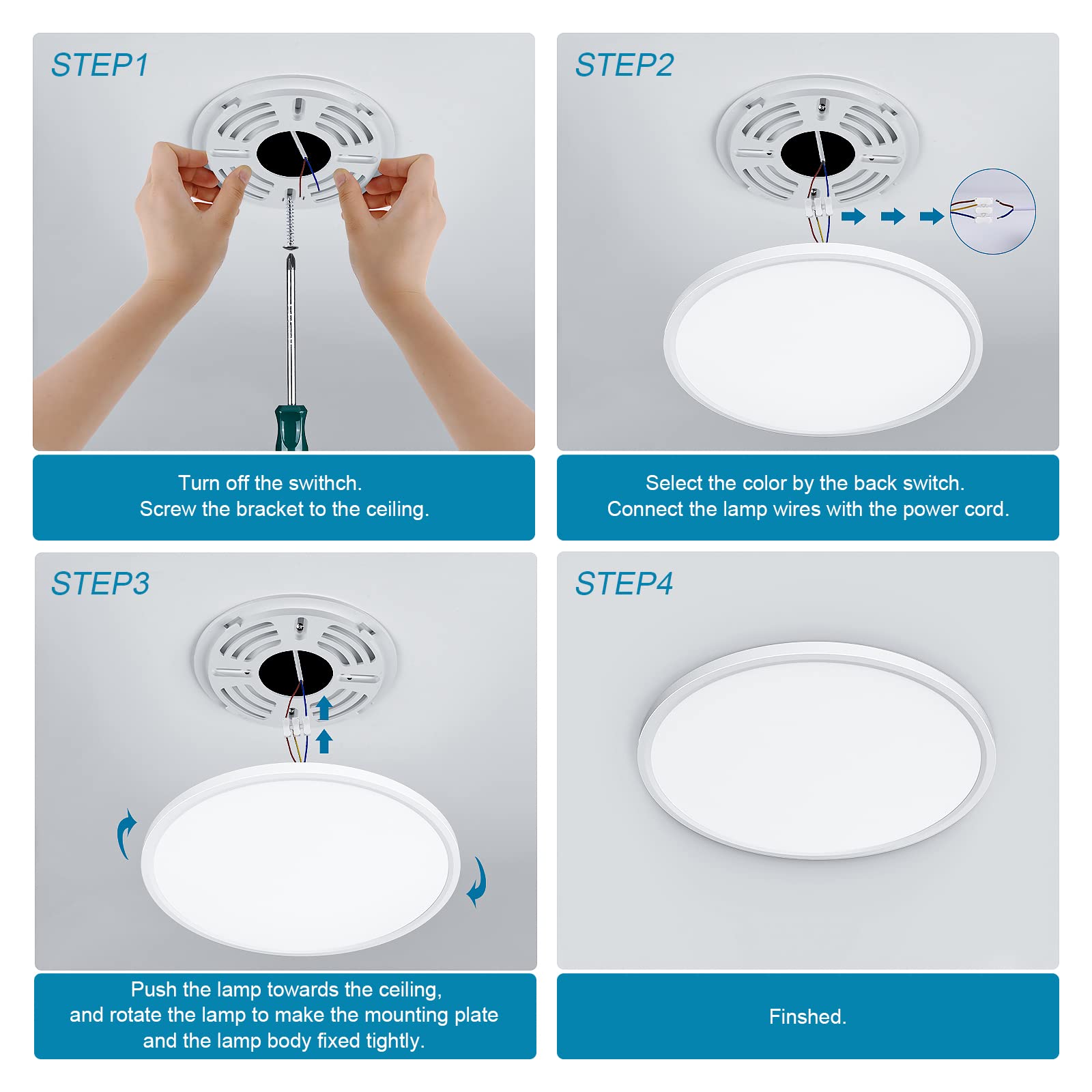 STEP1

Turn off the swithch.
Screw the bracket to the ceiling.

STEP2

Select the color by the back switch.
Connect the lamp wires with the power cord.

STEP3

Push the lamp towards the ceiling,
and rotate the lamp to make the mounting plate
and the lamp body fixed tightly.

STEP4

Finshed.