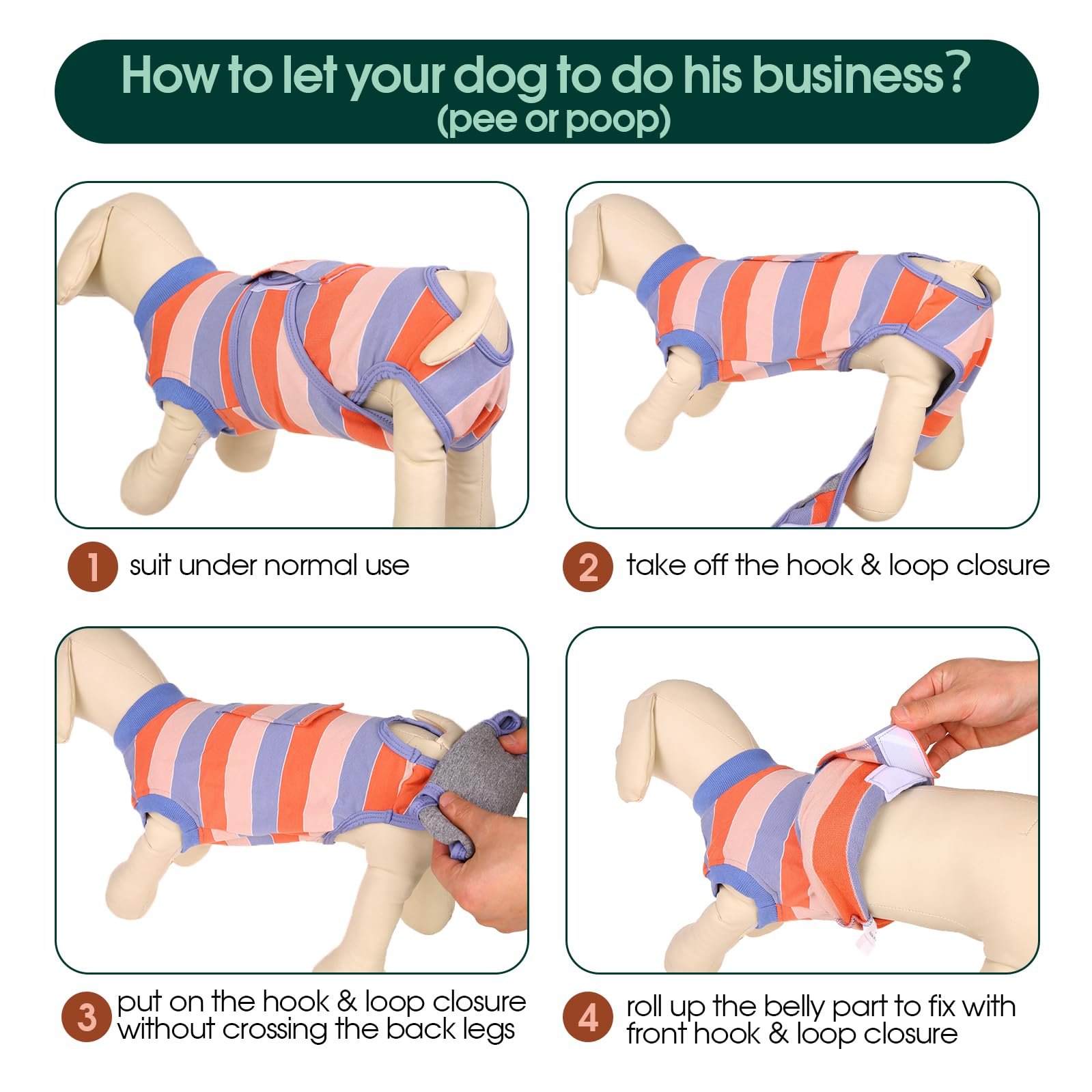 How to let your dog to do his business?
(pee or poop)

1 suit under normal use

2 take off the hook & loop closure

3 put on the hook & loop closure without crossing the back legs

4 roll up the belly part to fix with front hook & loop closure