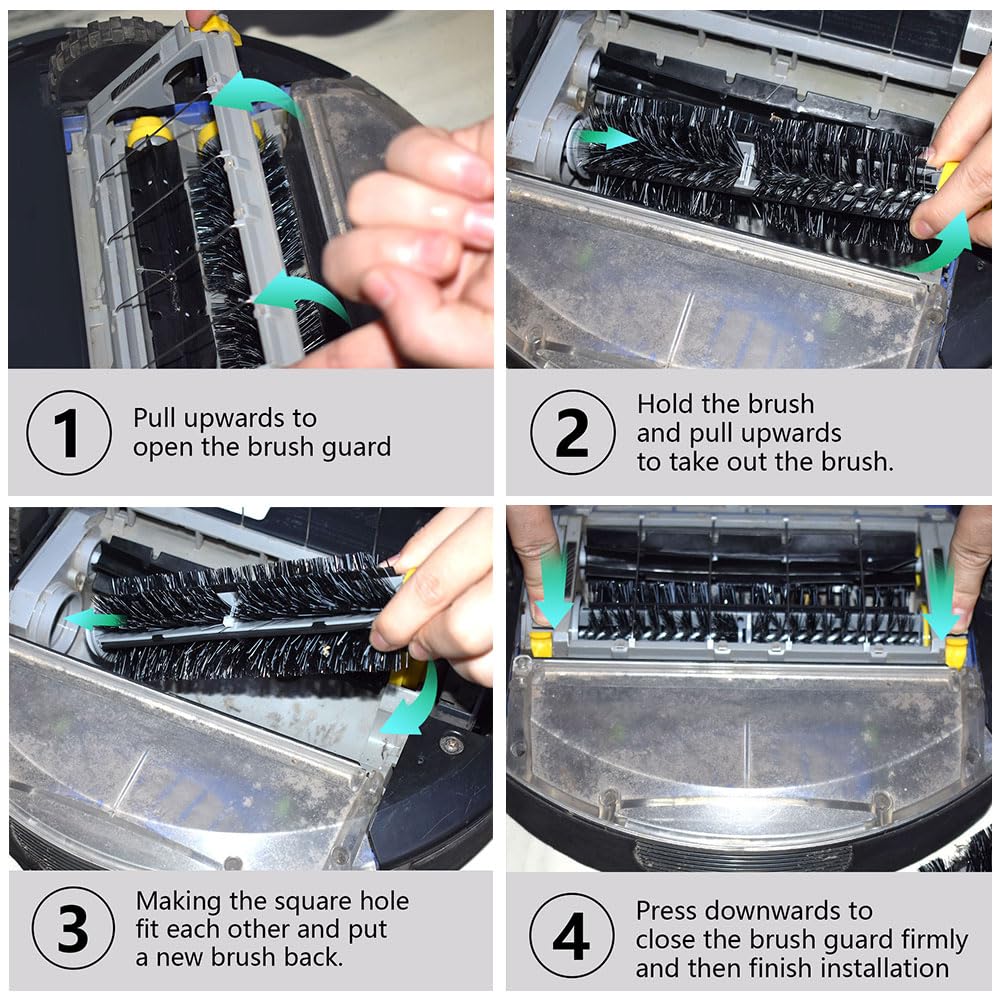 1

Pull upwards to open the brush guard

2

Hold the brush and pull upwards to take out the brush.

3

Making the square hole fit each other and put a new brush back.

4

Press downwards to close the brush guard firmly and then finish installation