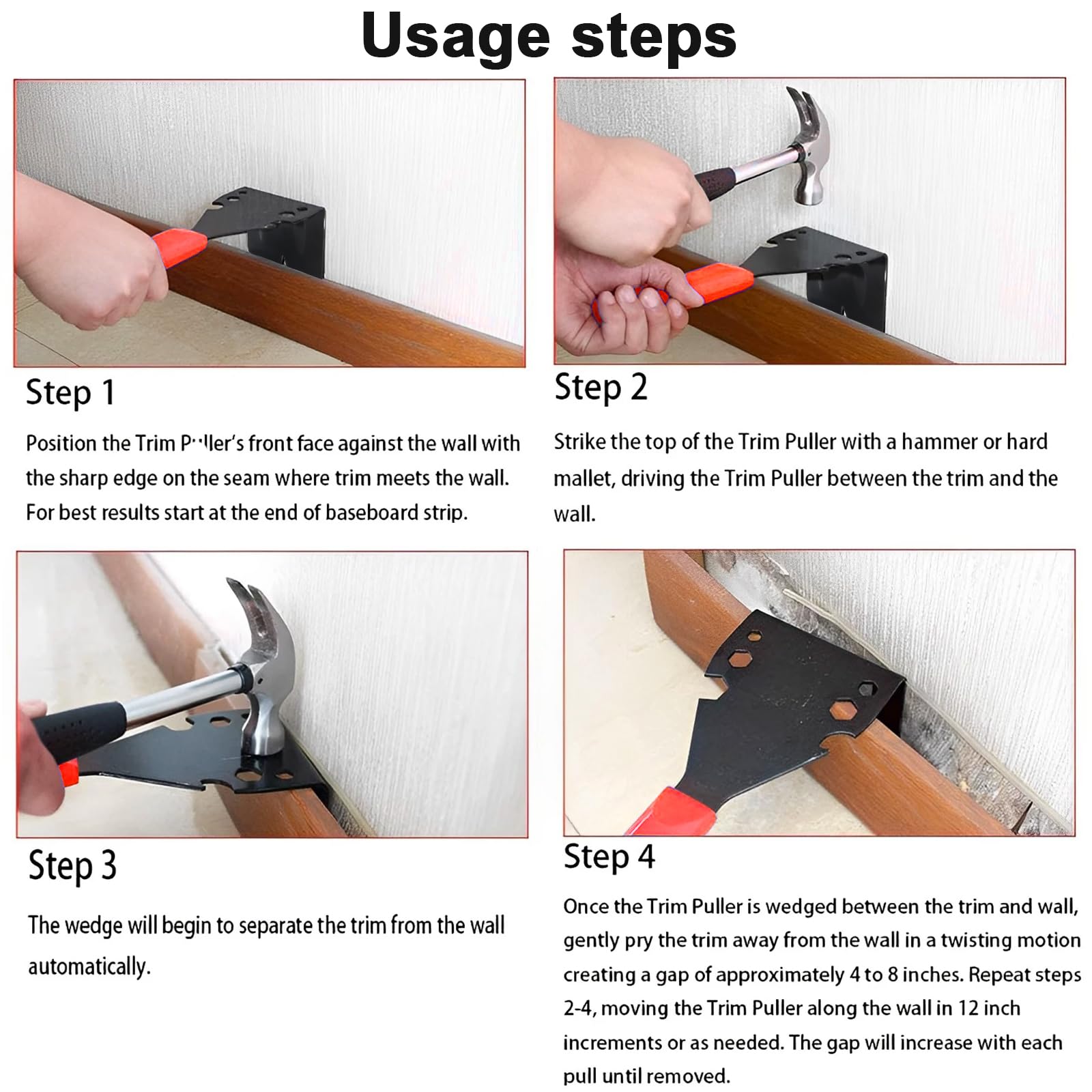 Usage steps

Step 1

Position the Trim Puller's front face against the wall with the sharp edge on the seam where trim meets the wall. For best results start at the end of baseboard strip.

Step 2

Strike the top of the Trim Puller with a hammer or hard mallet, driving the Trim Puller between the trim and the wall.

Step 3

The wedge will begin to separate the trim from the wall automatically.

Step 4

Once the Trim Puller is wedged between the trim and wall, gently pry the trim away from the wall in a twisting motion creating a gap of approximately 4 to 8 inches. Repeat steps 2-4, moving the Trim Puller along the wall in 12 inch increments or as needed. The gap will increase with each pull until removed.