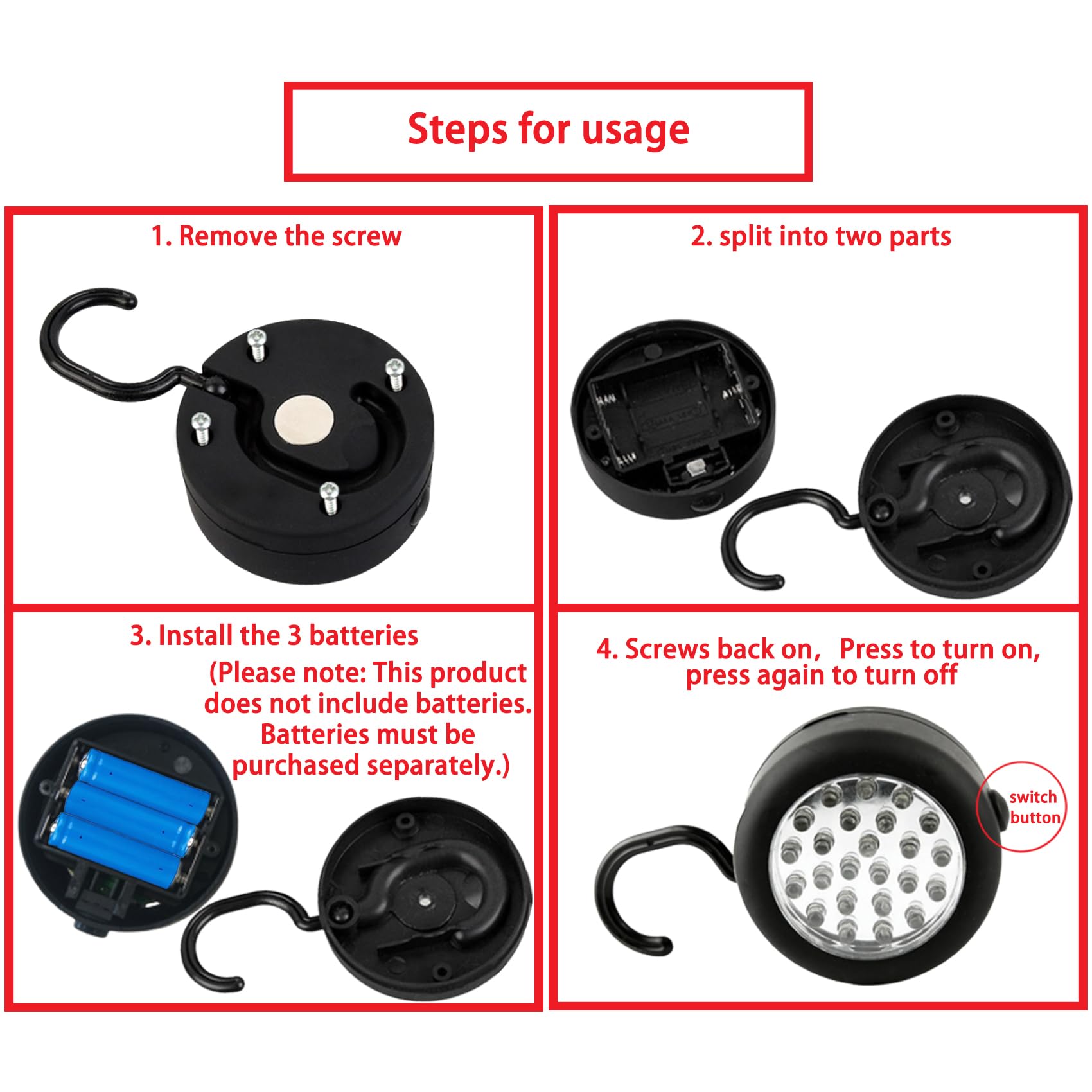 Steps for usage

1. Remove the screw

2. split into two parts

3. Install the 3 batteries
(Please note: This product does not include batteries. Batteries must be purchased separately.)

4. Screws back on, Press to turn on, press again to turn off

switch button