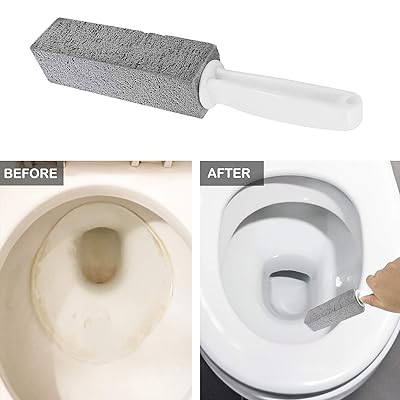 BEFORE

AFTER