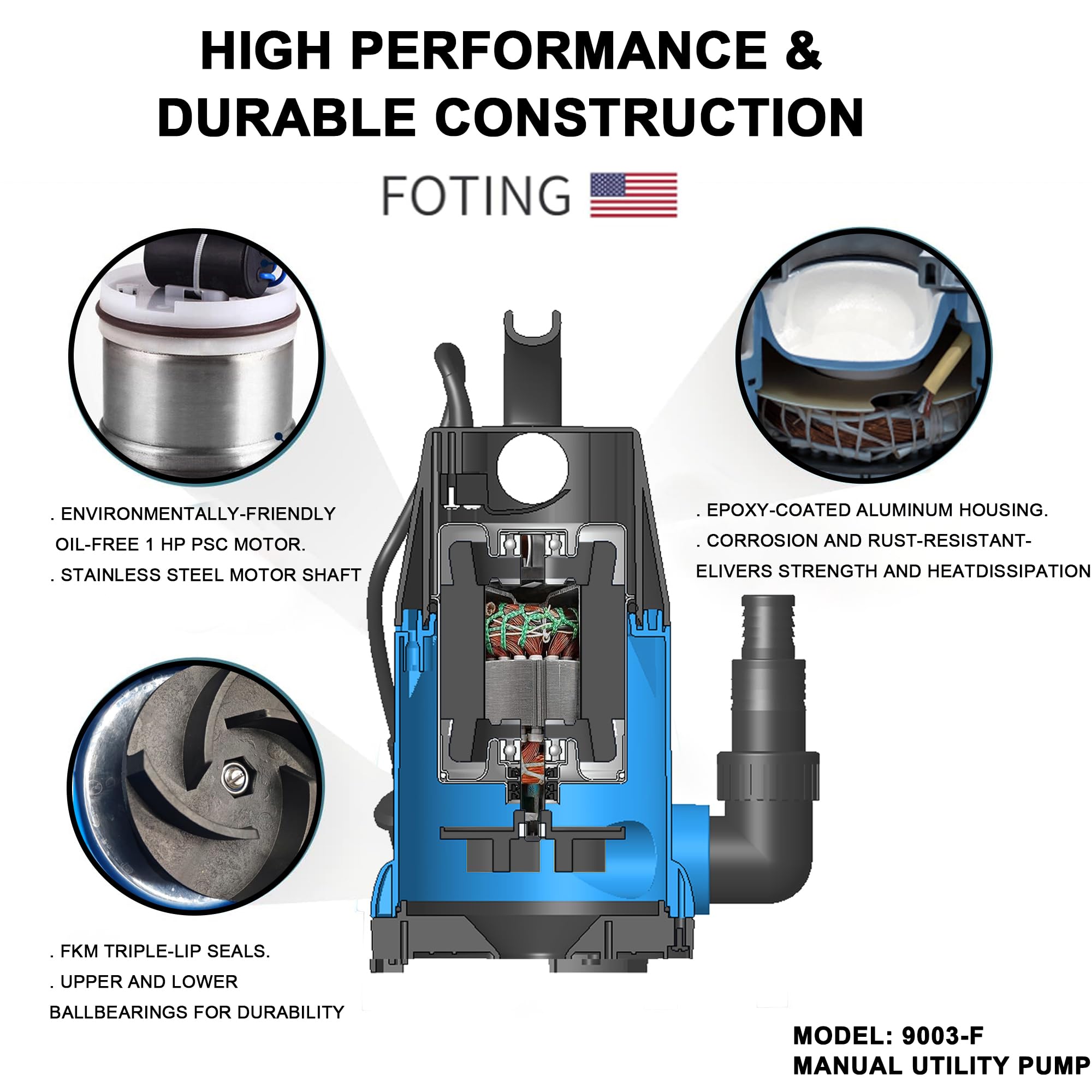 HIGH PERFORMANCE & DURABLE CONSTRUCTION

FOTING

. ENVIRONMENTALLY-FRIENDLY OIL-FREE 1 HP PSC MOTOR.
. STAINLESS STEEL MOTOR SHAFT

. EPOXY-COATED ALUMINUM HOUSING.
. CORROSION AND RUST-RESISTANT-ELIVERS STRENGTH AND HEATDISSIPATION

. FKM TRIPLE-LIP SEALS.
. UPPER AND LOWER BALLBEARINGS FOR DURABILITY

MODEL: 9003-F
MANUAL UTILITY PUMP