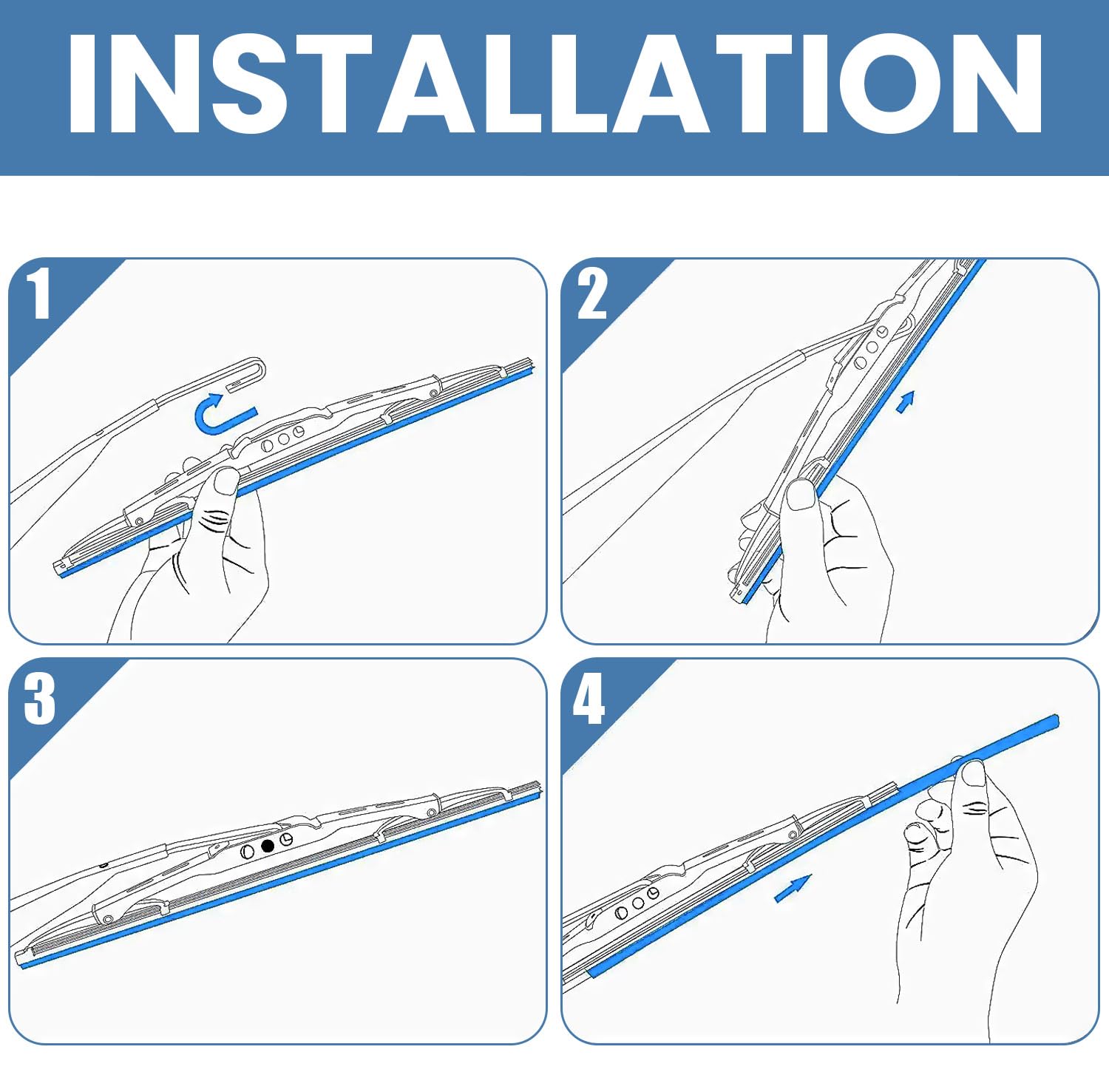 INSTALLATION

1

2

3

4