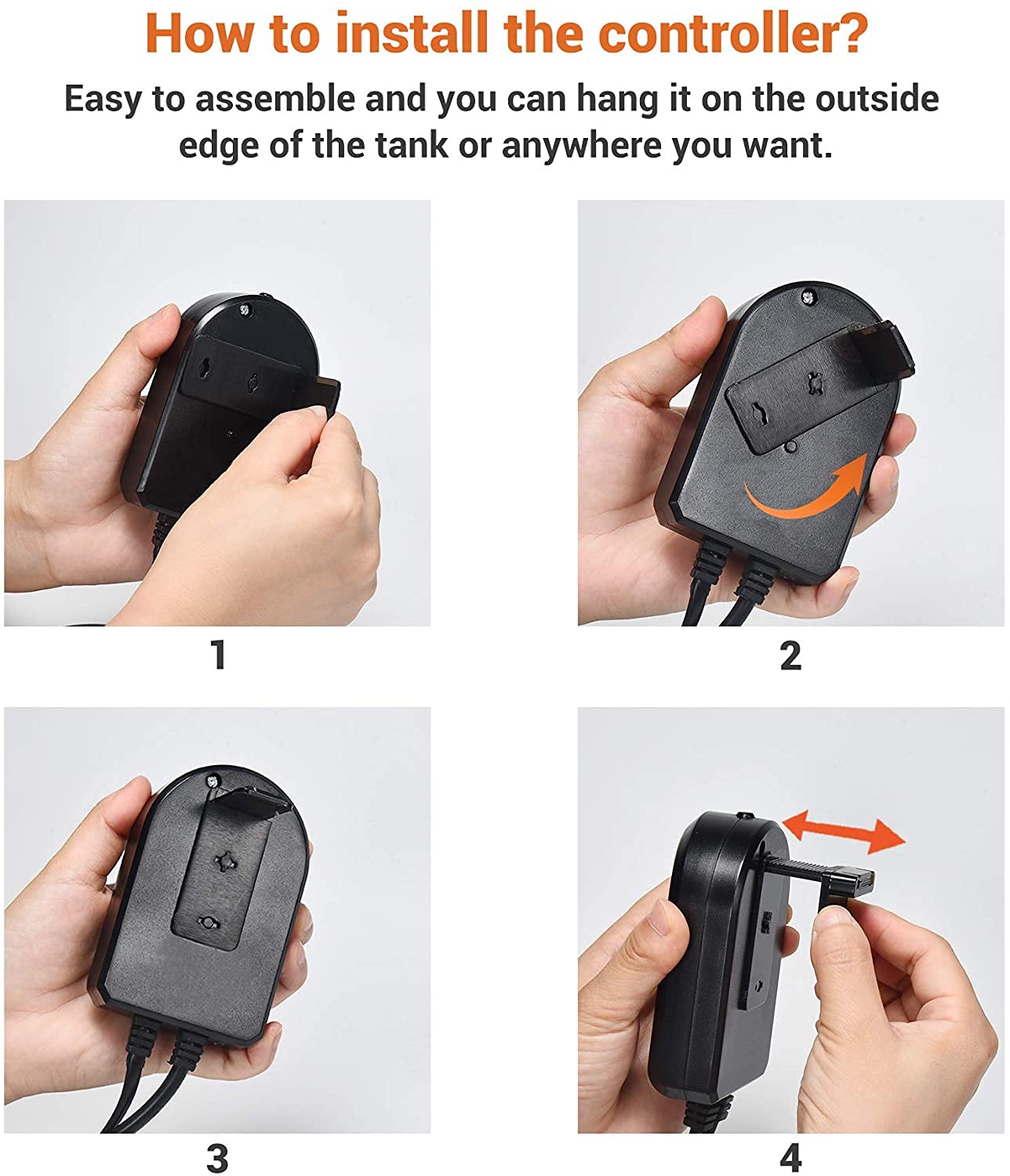 How to install the controller?

Easy to assemble and you can hang it on the outside edge of the tank or anywhere you want.

1

2

3

4