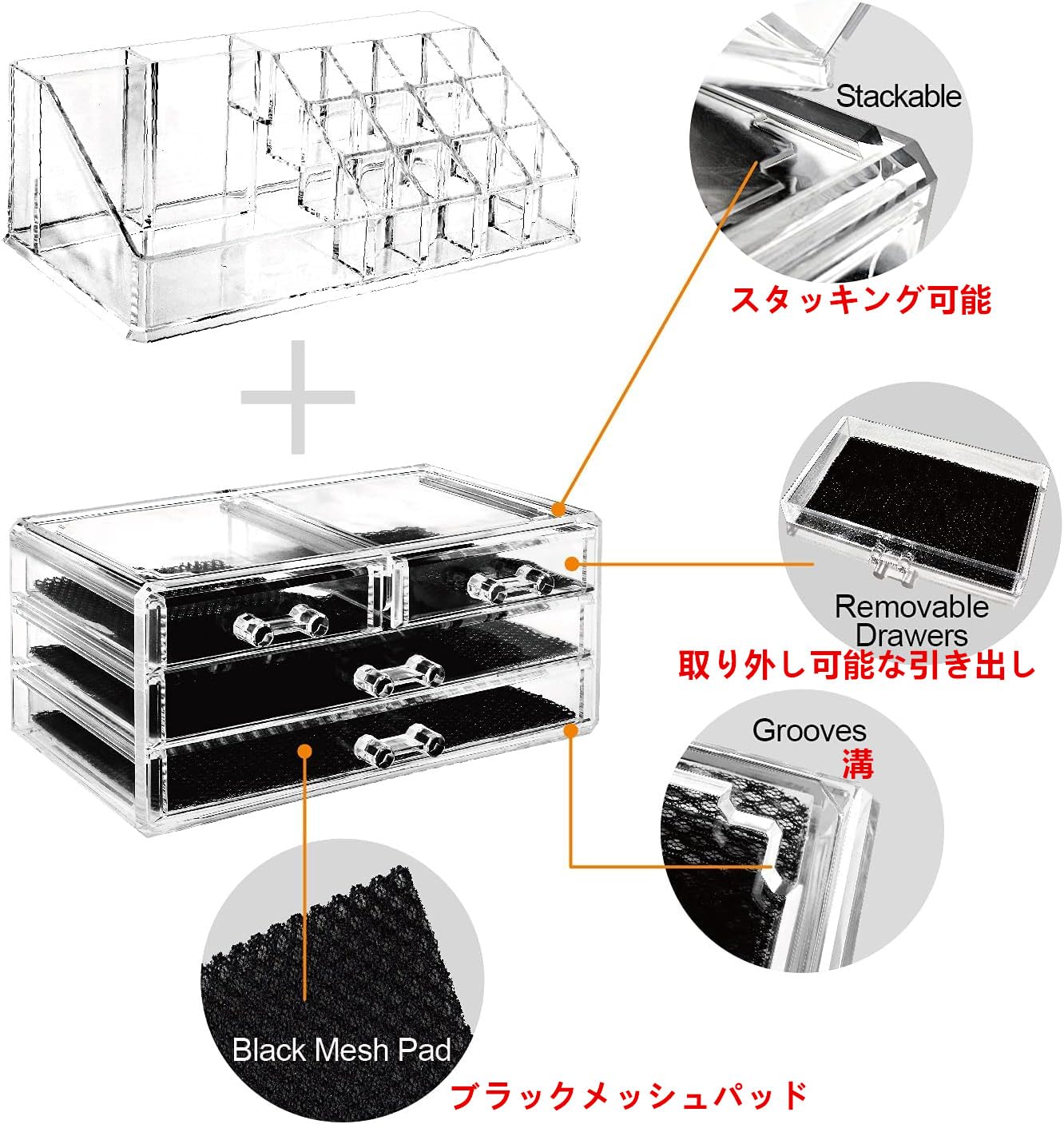 Stackable
スタッキング可能

Removable Drawers
取り外し可能な引き出し

Grooves
溝

Black Mesh Pad
ブラックメッシュパッド