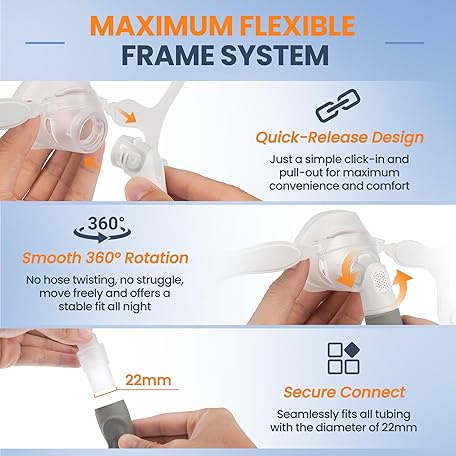 MAXIMUM FLEXIBLE FRAME SYSTEM

Quick-Release Design

Just a simple click-in and pull-out for maximum convenience and comfort

360°

Smooth 360° Rotation

No hose twisting, no struggle, move freely and offers a stable fit all night

22mm

Secure Connect

Seamlessly fits all tubing with the diameter of 22mm