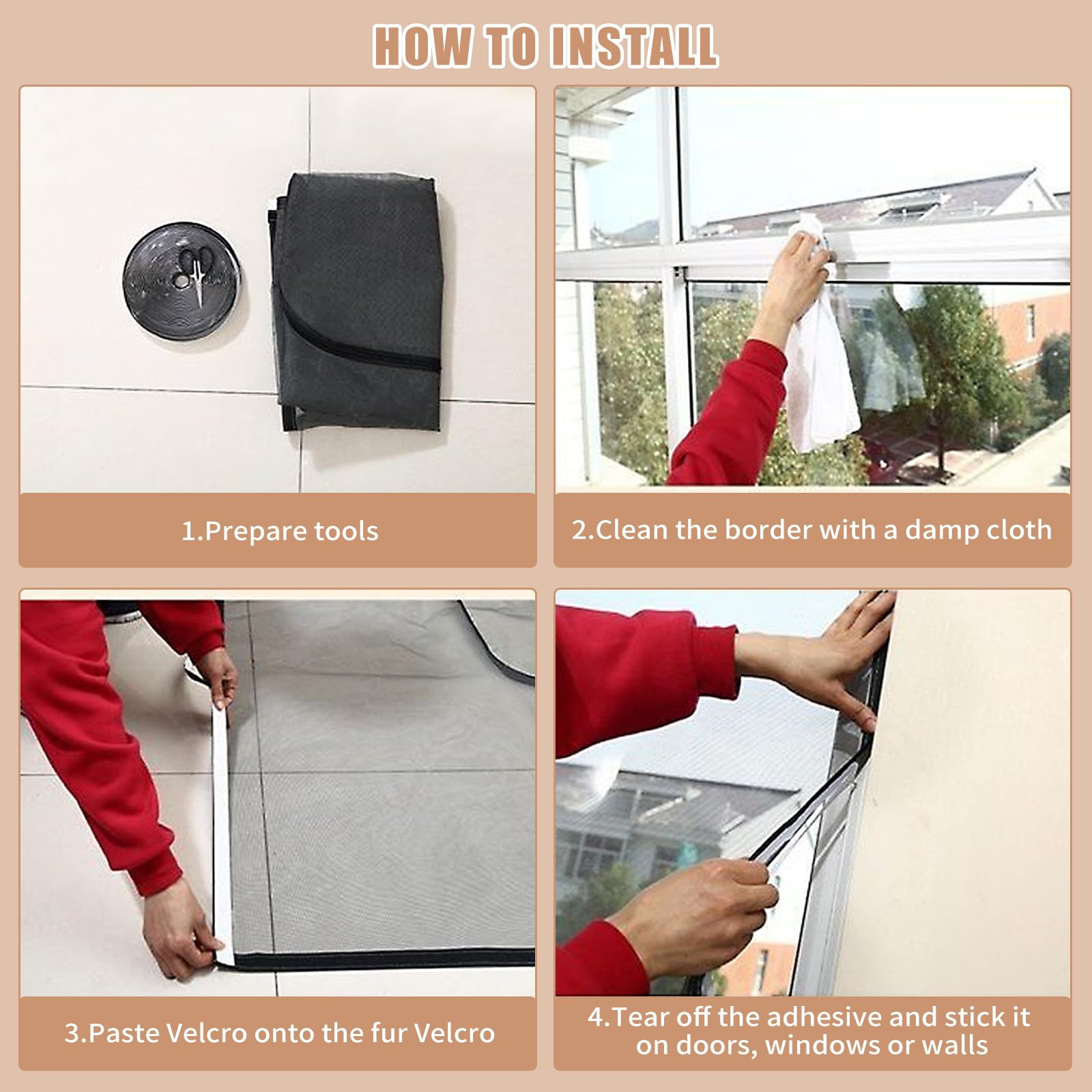 HOW TO INSTALL

1.Prepare tools

2.Clean the border with a damp cloth

3.Paste Velcro onto the fur Velcro

4.Tear off the adhesive and stick it on doors, windows or walls