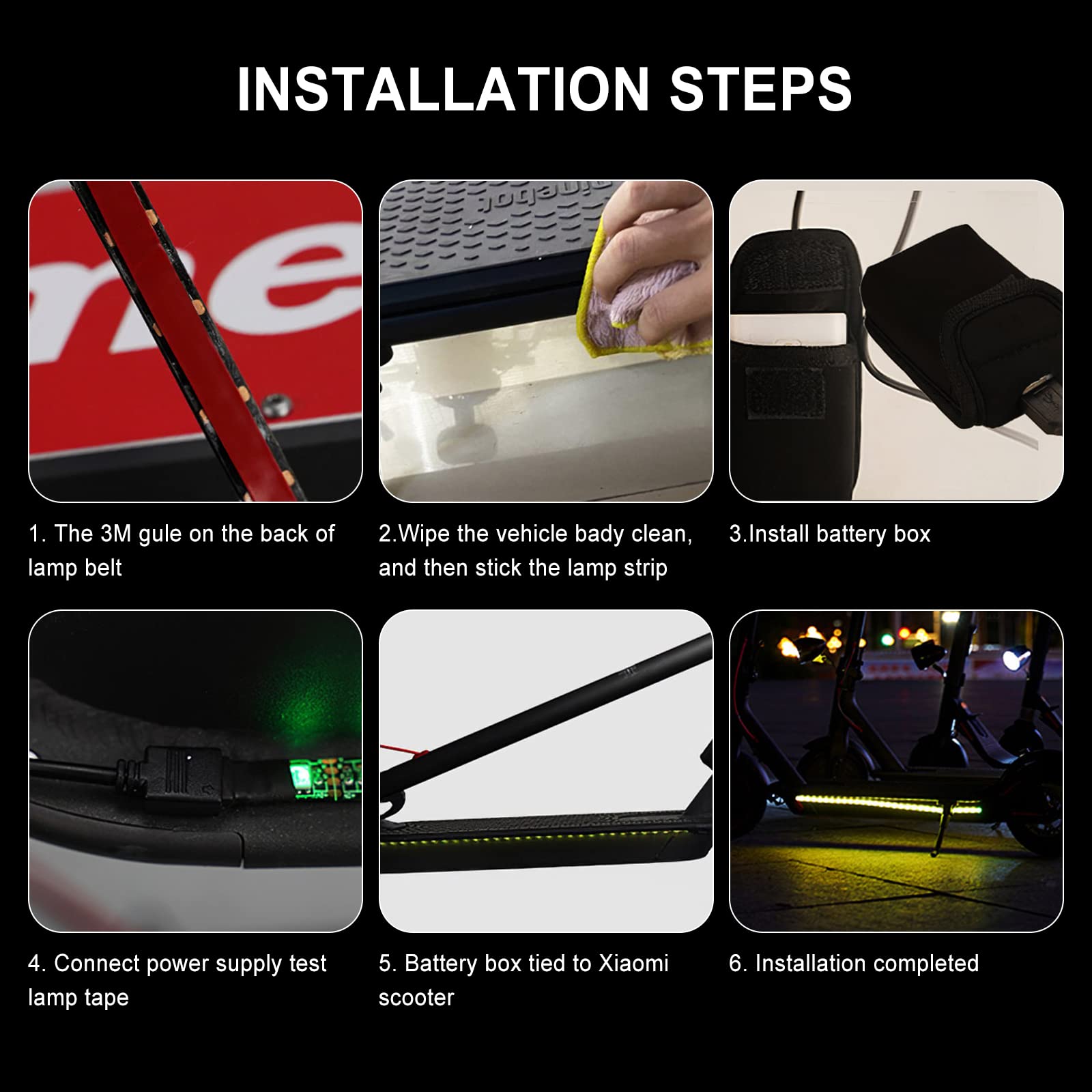 INSTALLATION STEPS

1. The 3M gule on the back of lamp belt

2.Wipe the vehicle bady clean, and then stick the lamp strip

3.Install battery box

4. Connect power supply test lamp tape

5. Battery box tied to Xiaomi scooter

6. Installation completed