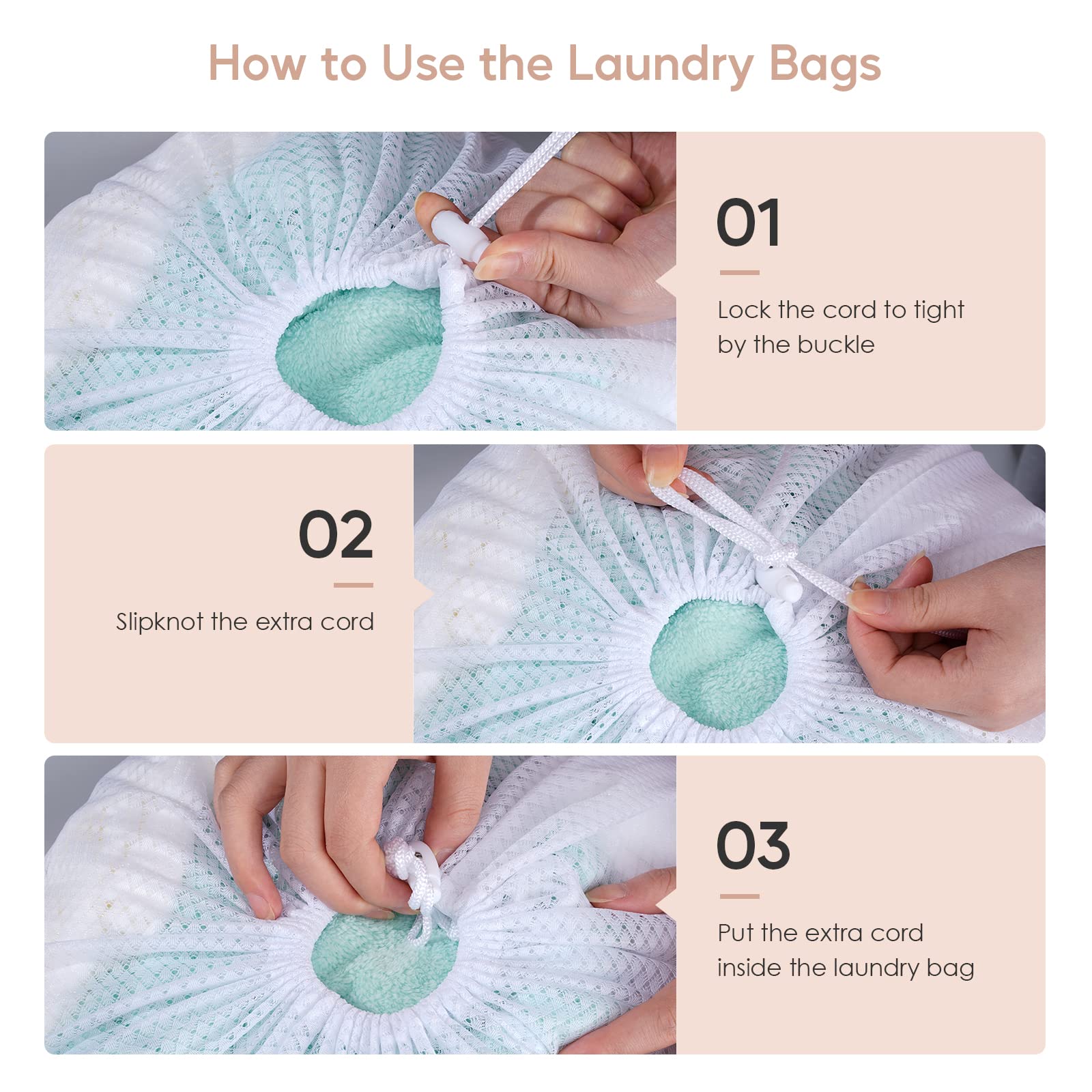 How to Use the Laundry Bags

01

Lock the cord to tight by the buckle

02

Slipknot the extra cord

03

Put the extra cord inside the laundry bag