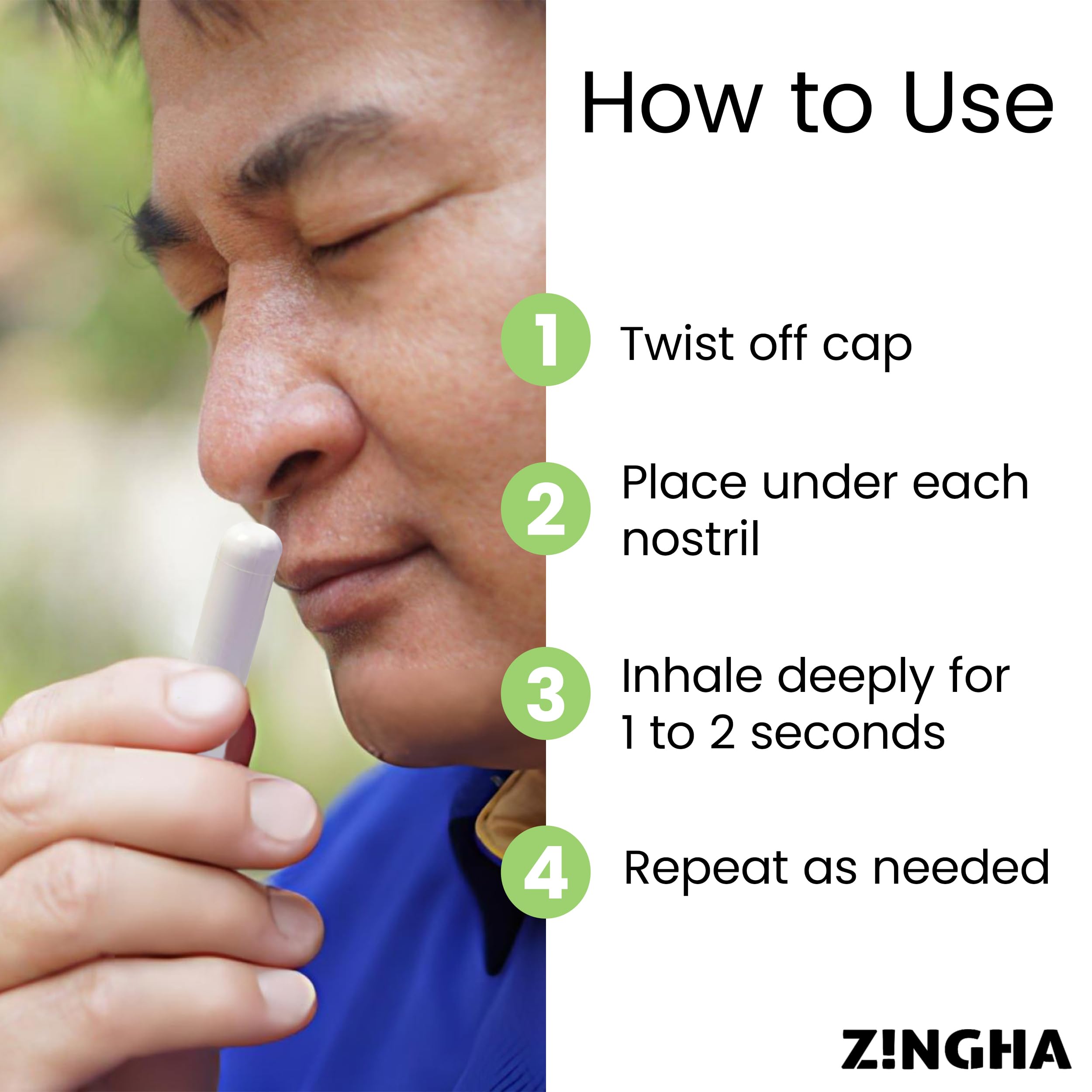 How to Use

1 Twist off cap

2 Place under each nostril

3 Inhale deeply for 1 to 2 seconds

4 Repeat as needed

Z!NGHA