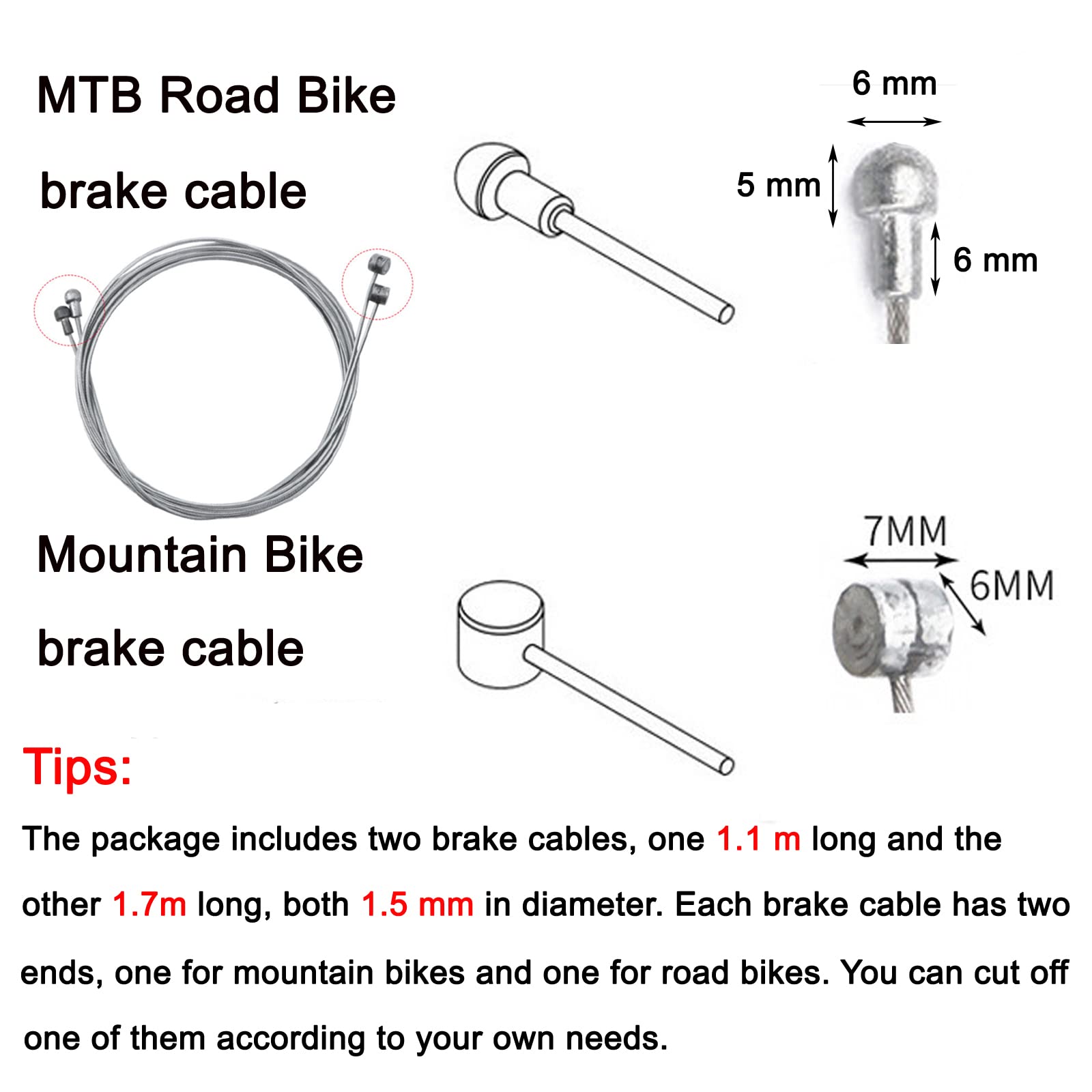 MTB Road Bike

brake cable

6 mm

5 mm

6 mm

Mountain Bike

brake cable

7MM

6MM

Tips:

The package includes two brake cables, one 1.1 m long and the other 1.7m long, both 1.5 mm in diameter. Each brake cable has two ends, one for mountain bikes and one for road bikes. You can cut off one of them according to your own needs.