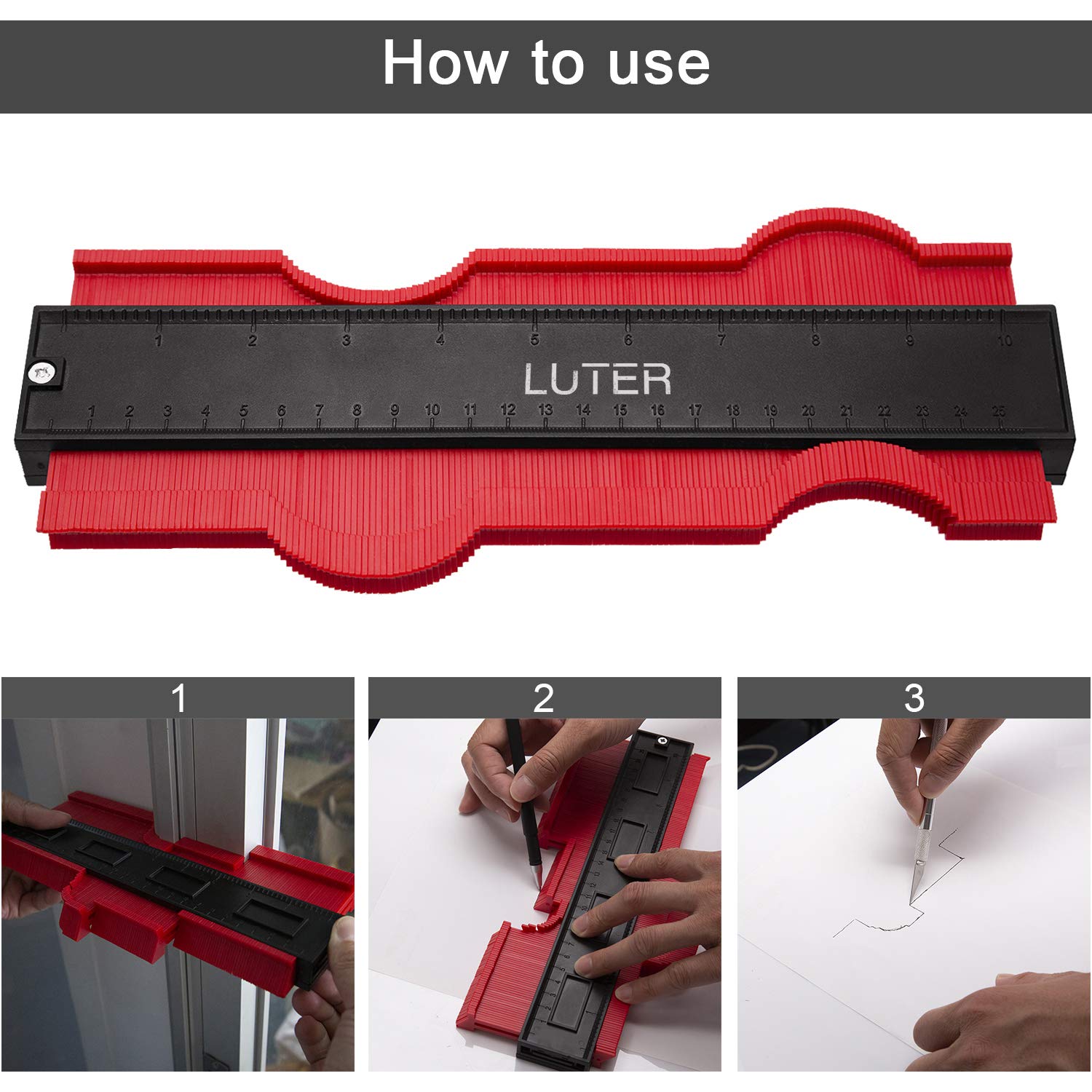 How to use

1 2 3 4 5 6 7 8 9 10

LUTER

1 2 3 4 5 6 7 8 9 10 11 12 13 14 15 16 17 18 19 20 21 22 23 24 25

1

2

3