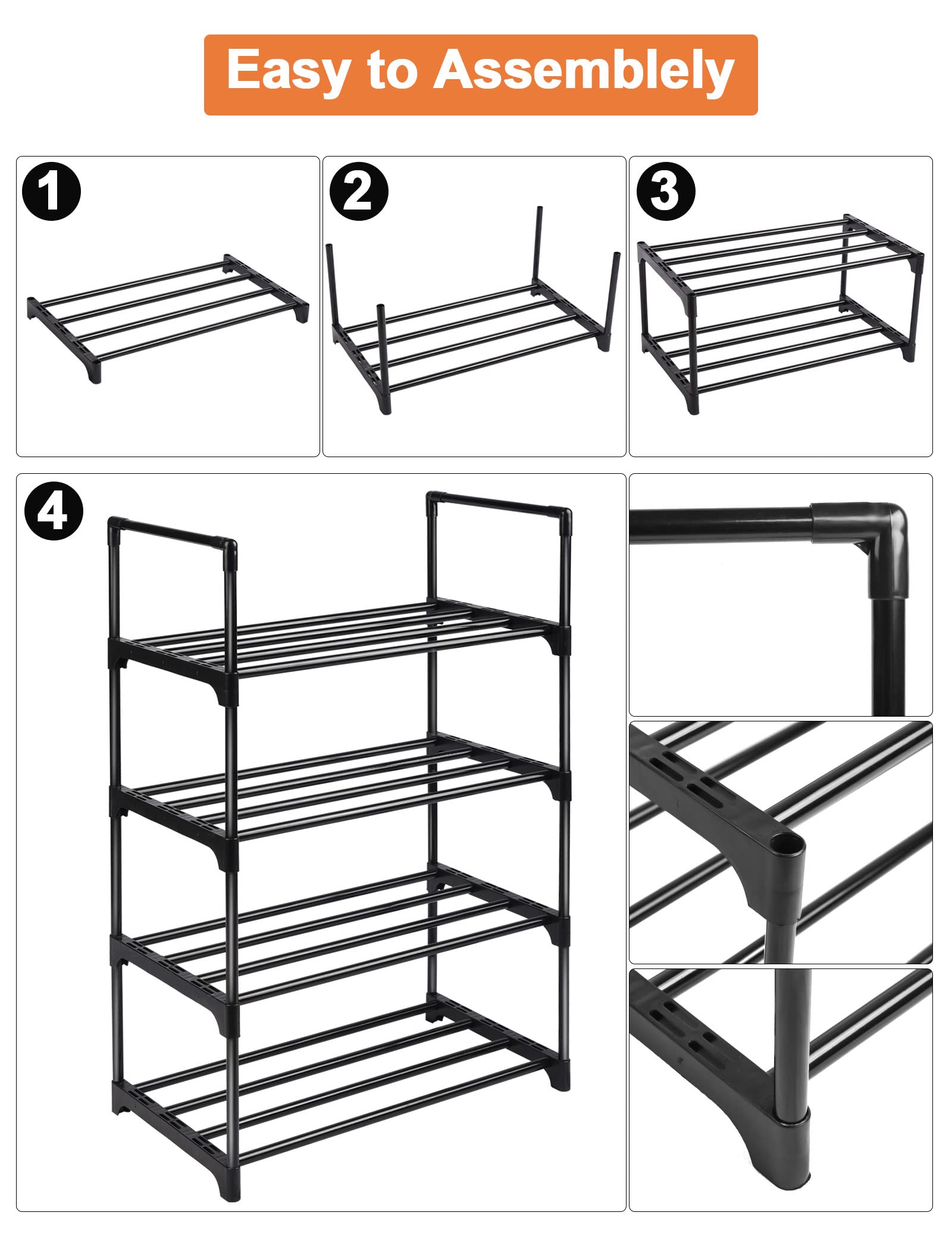 Easy to Assemblely

1

2

3

4