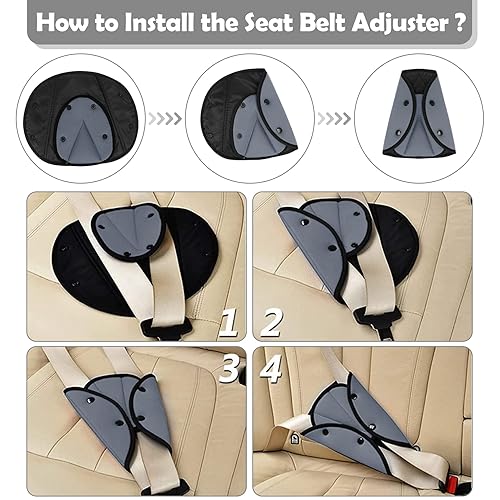 How to Install the Seat Belt Adjuster ?

1

2

3

4