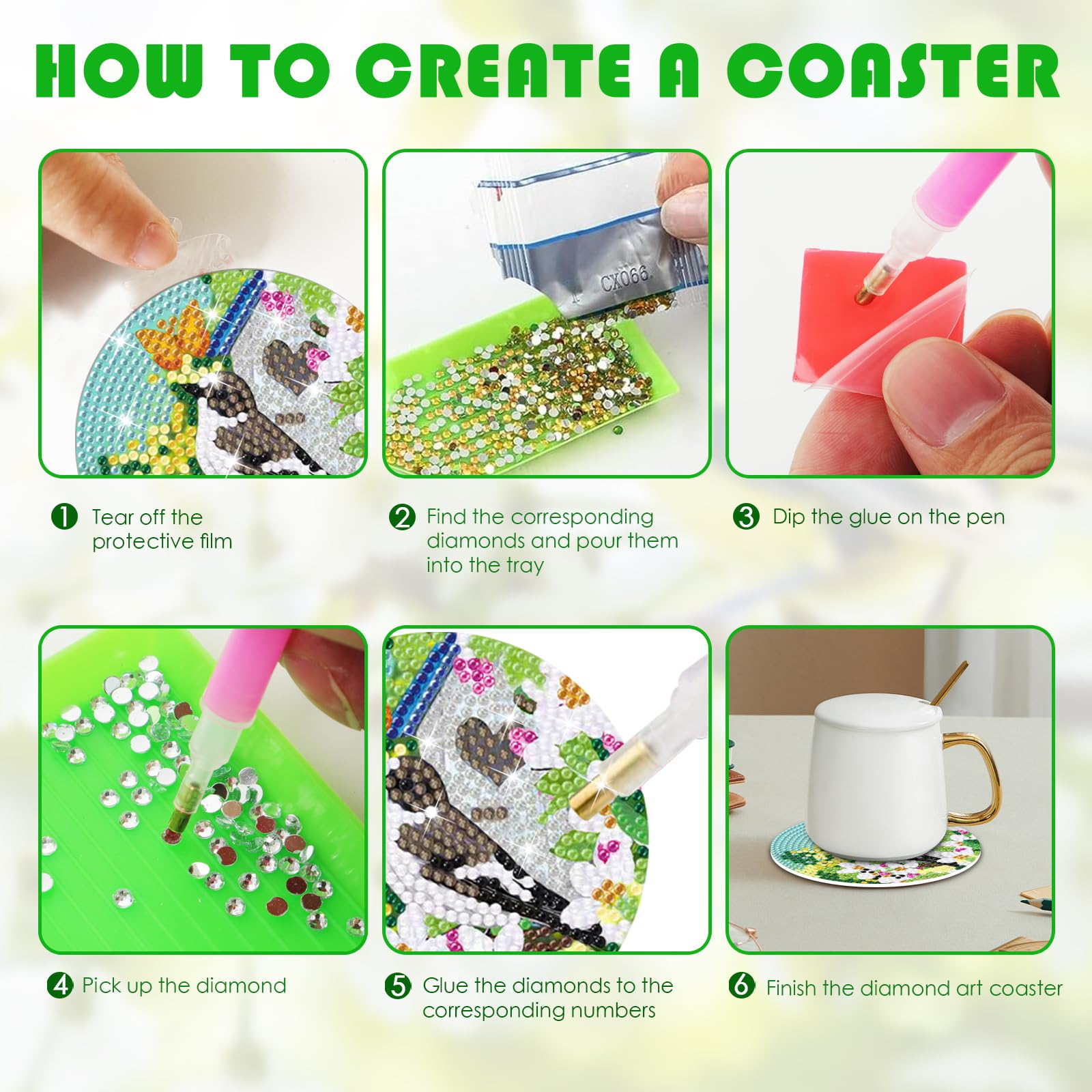 HOW TO CREATE A COASTER

CX066

1 Tear off the protective film

2 Find the corresponding diamonds and pour them into the tray

3 Dip the glue on the pen

4 Pick up the diamond

5 Glue the diamonds to the corresponding numbers

6 Finish the diamond art coaster