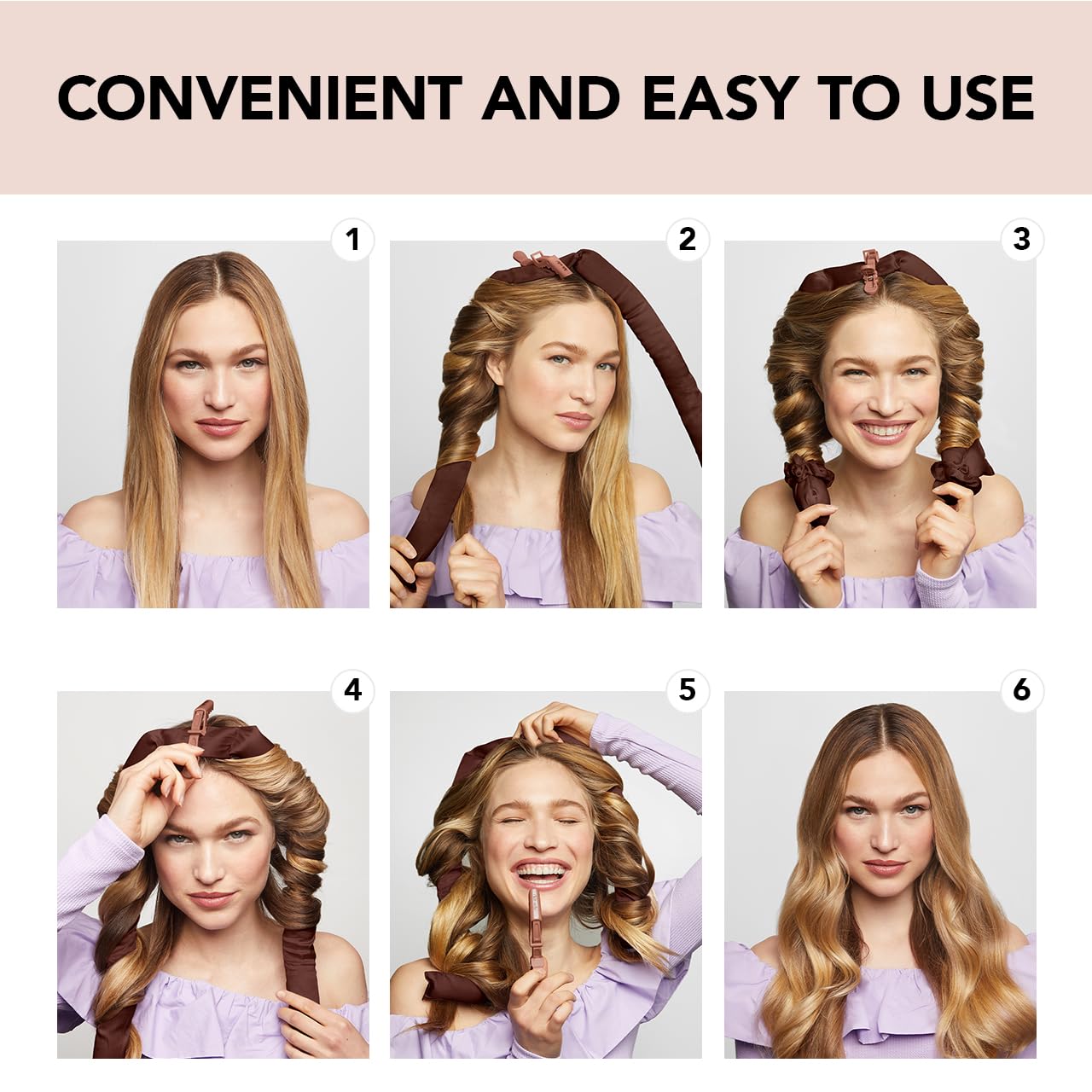 CONVENIENT AND EASY TO USE

1

2

3

4

5

6