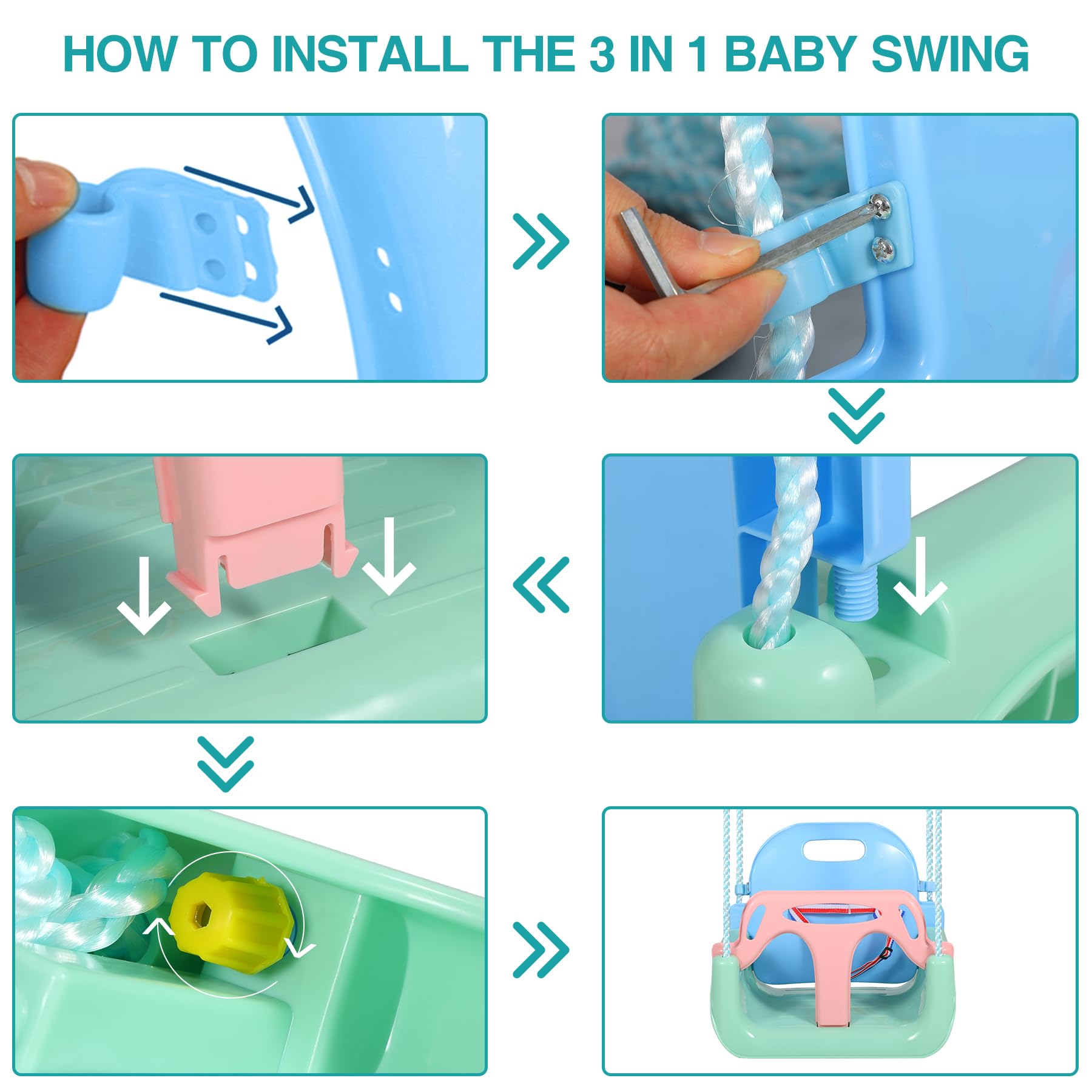 HOW TO INSTALL THE 3 IN 1 BABY SWING