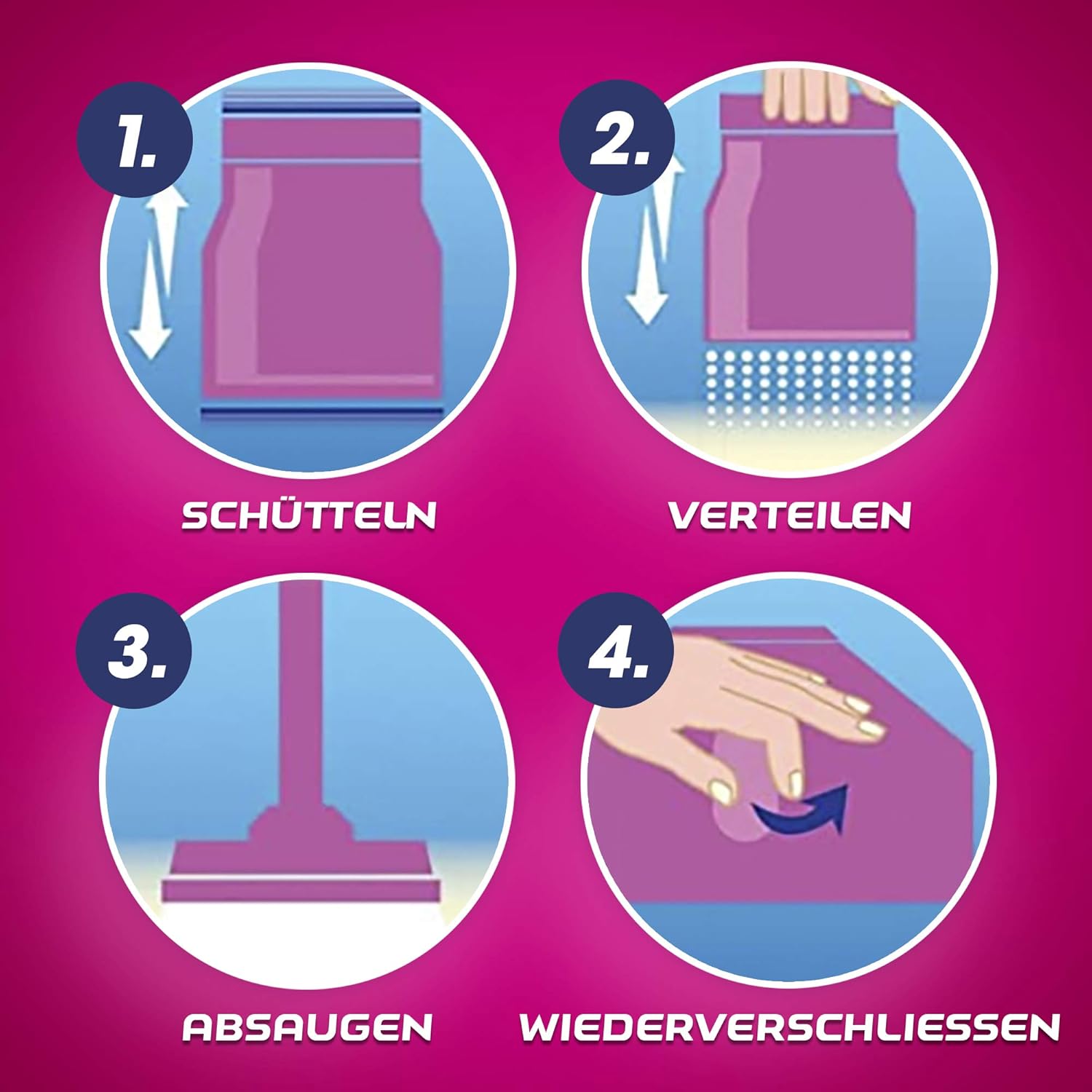 1.

SCHÜTTELN

2.

VERTEILEN

3.

ABSAUGEN

4.

WIEDERVERSCHLIESSEN