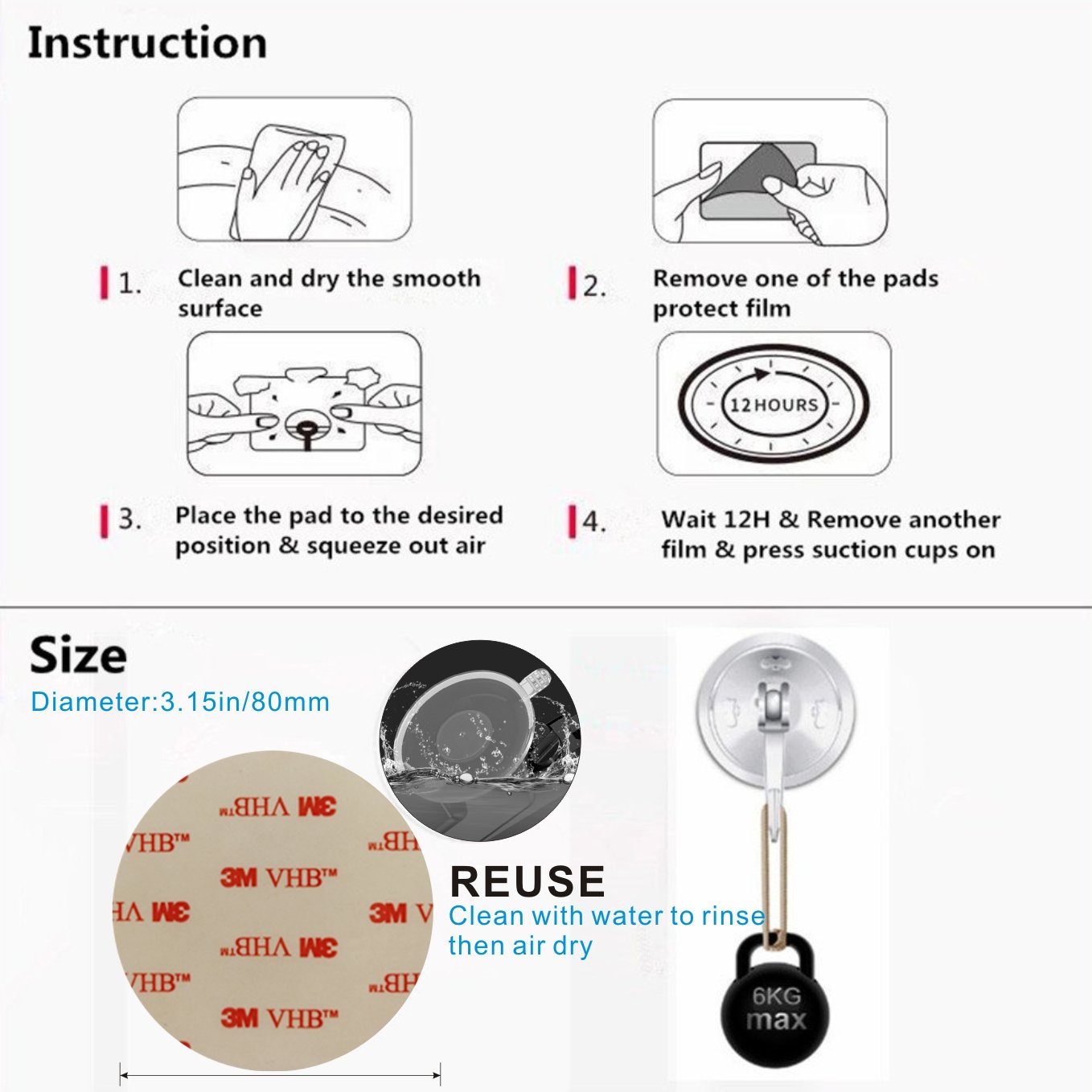 Instruction

1. Clean and dry the smooth surface

2. Remove one of the pads protect film

12 HOURS

3. Place the pad to the desired position & squeeze out air

4. Wait 12H & Remove another film & press suction cups on

Size
Diameter:3.15in/80mm

3M VHB™
VHB™
3M VHB™
3M V
3M VHB™
VHB™
3M VHB™

REUSE
Clean with water to rinse then air dry

6KG max