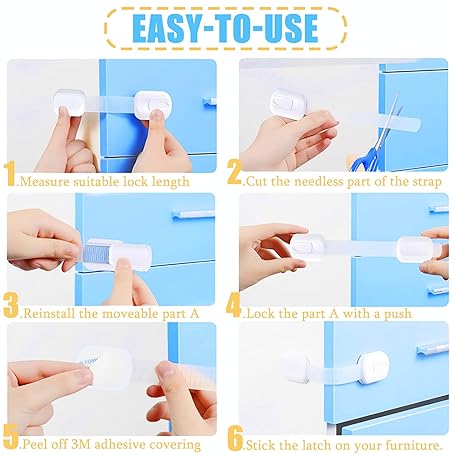 EASY-TO-USE

1.Measure suitable lock length

2.Cut the needless part of the strap

3.Reinstall the moveable part A

4.Lock the part A with a push

5.Peel off 3M adhesive covering

6.Stick the latch on your furniture.