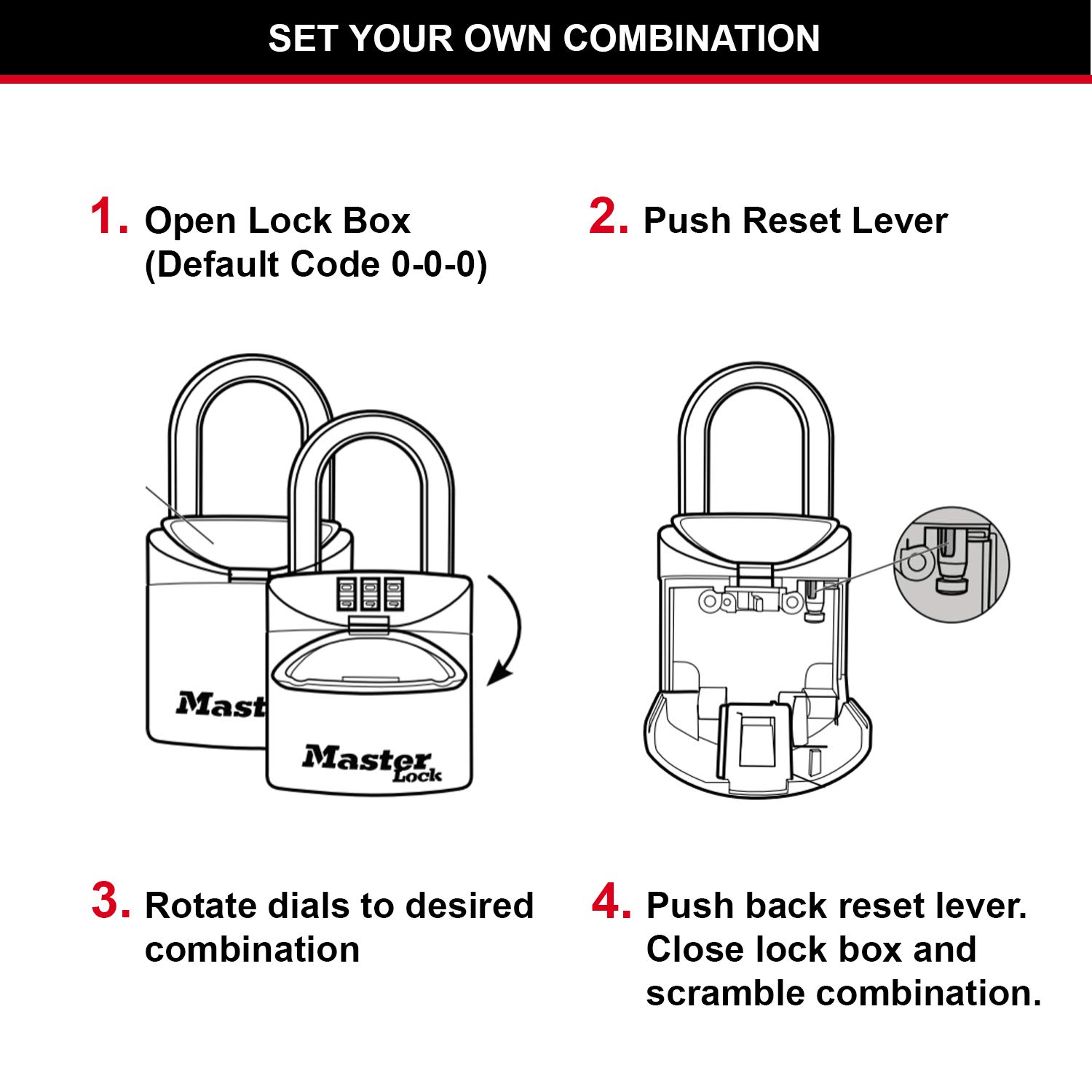 SET YOUR OWN COMBINATION

1. Open Lock Box (Default Code 0-0-0)

2. Push Reset Lever

Mast

Master Lock

3. Rotate dials to desired combination

4. Push back reset lever. Close lock box and scramble combination.