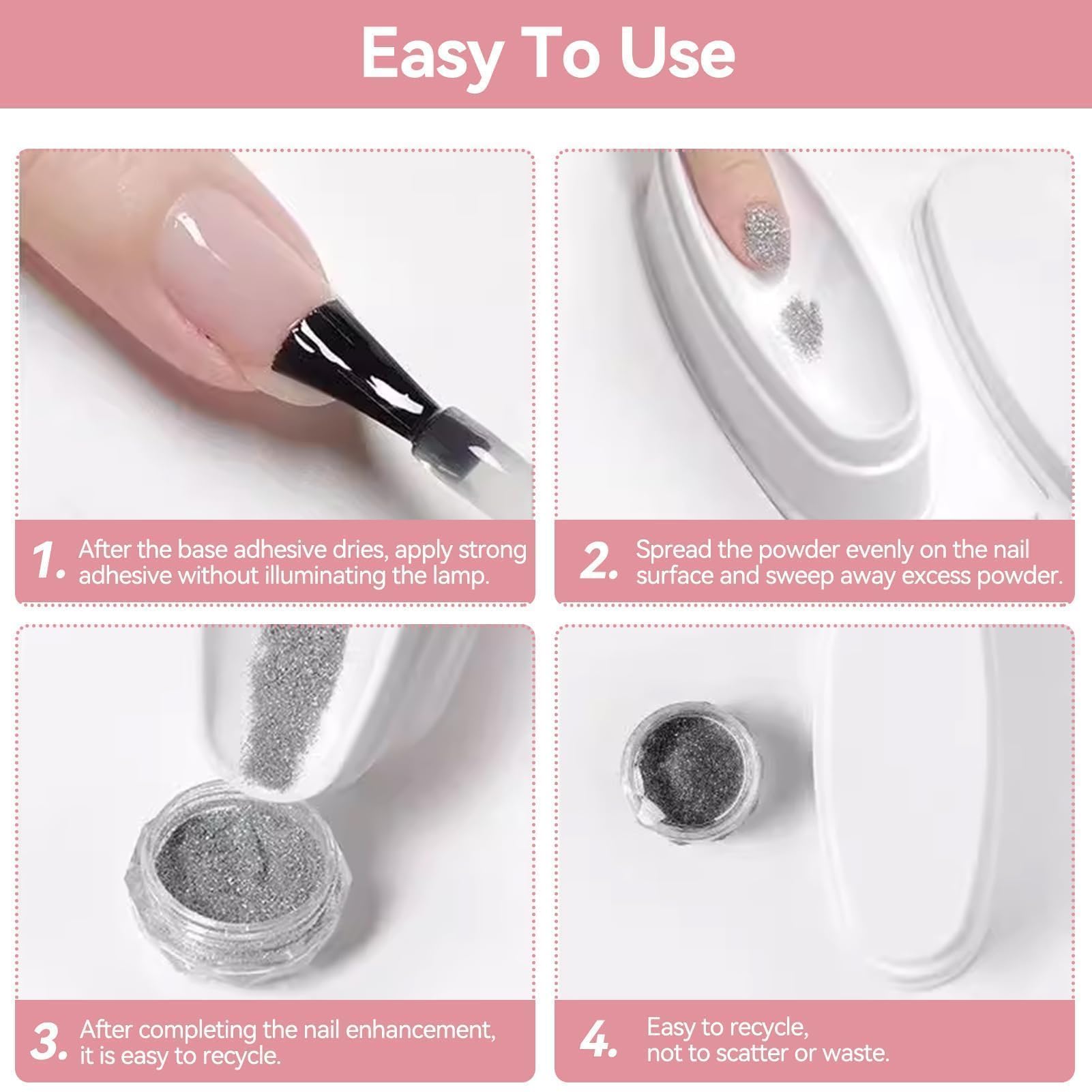 Easy To Use

1. After the base adhesive dries, apply strong adhesive without illuminating the lamp.

2. Spread the powder evenly on the nail surface and sweep away excess powder.

3. After completing the nail enhancement, it is easy to recycle.

4. Easy to recycle, not to scatter or waste.