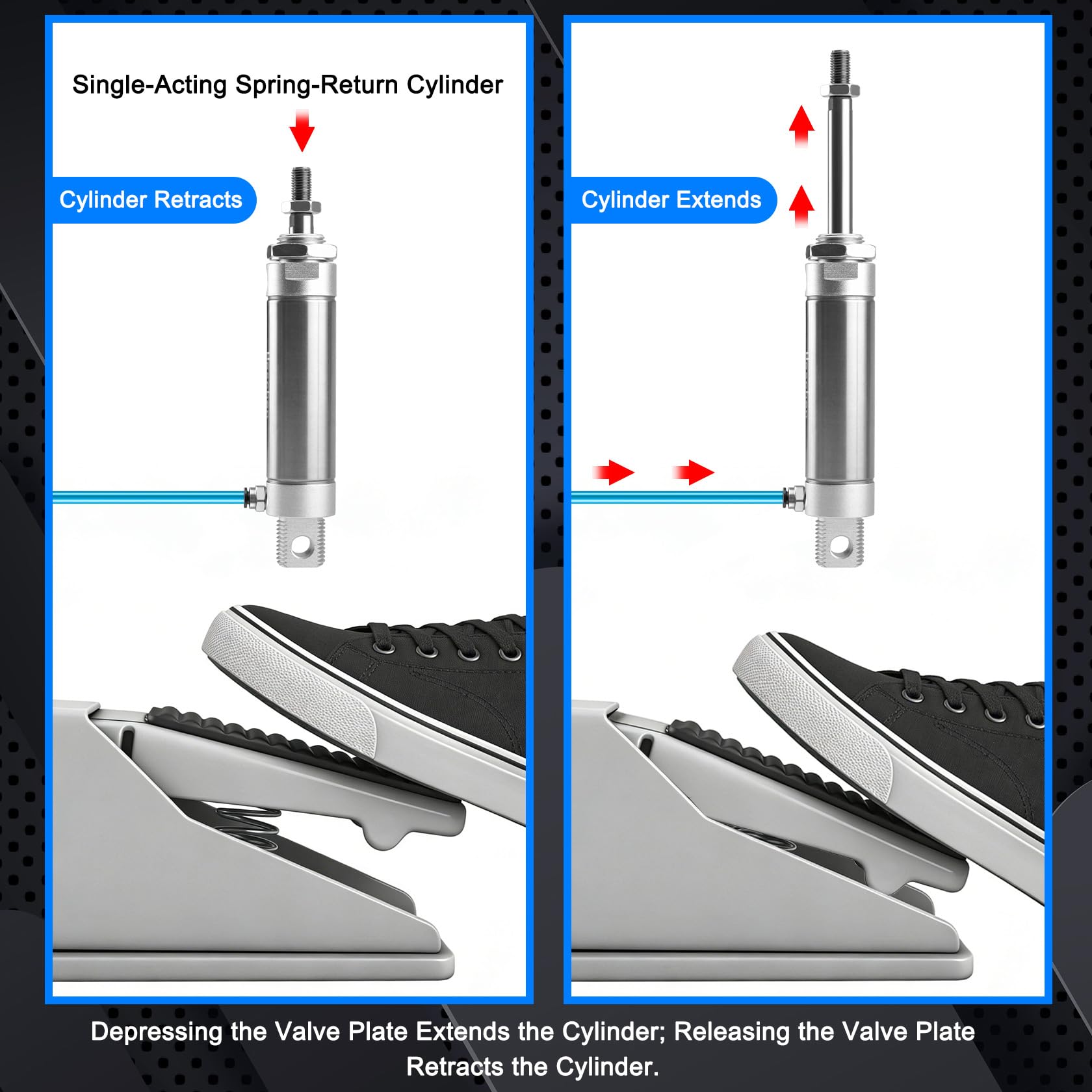 Single-Acting Spring-Return Cylinder

Cylinder Retracts

Cylinder Extends

Depressing the Valve Plate Extends the Cylinder; Releasing the Valve Plate Retracts the Cylinder.