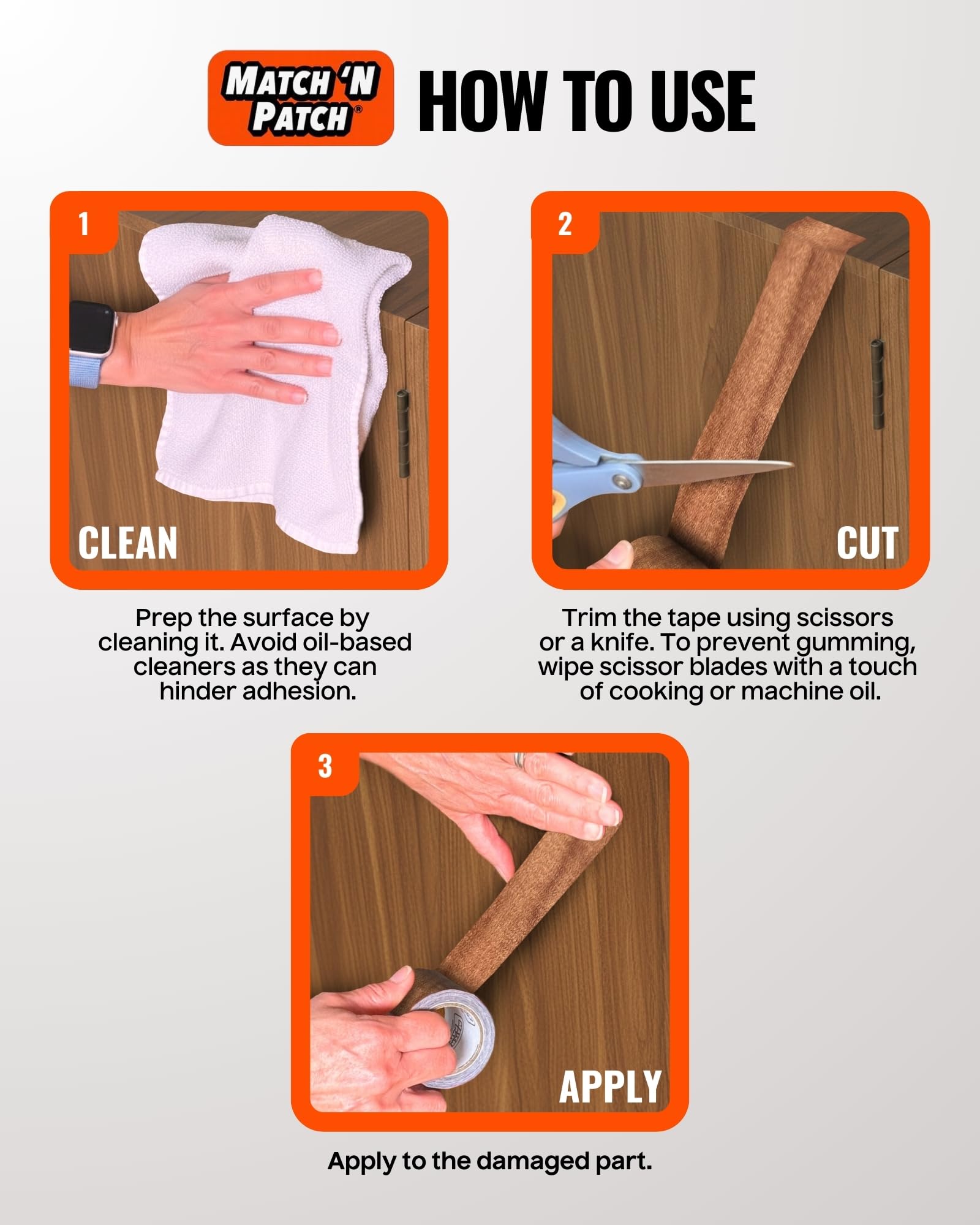 MATCH 'N PATCH®

HOW TO USE

1

CLEAN

Prep the surface by cleaning it. Avoid oil-based cleaners as they can hinder adhesion.

2

CUT

Trim the tape using scissors or a knife. To prevent gumming, wipe scissor blades with a touch of cooking or machine oil.

3

APPLY

Apply to the damaged part.