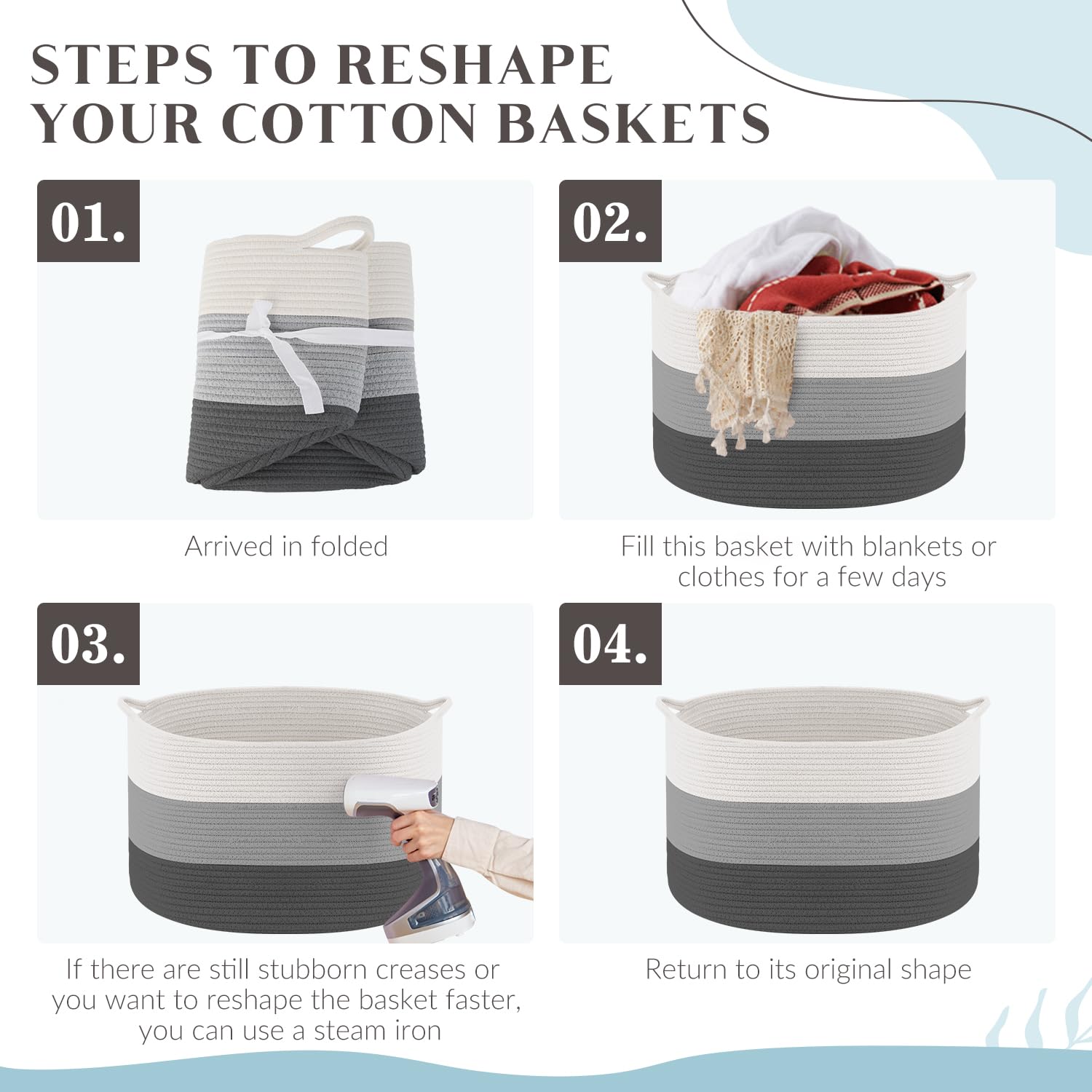 STEPS TO RESHAPE YOUR COTTON BASKETS

01.

Arrived in folded

02.

Fill this basket with blankets or clothes for a few days

03.

If there are still stubborn creases or you want to reshape the basket faster, you can use a steam iron

04.

Return to its original shape