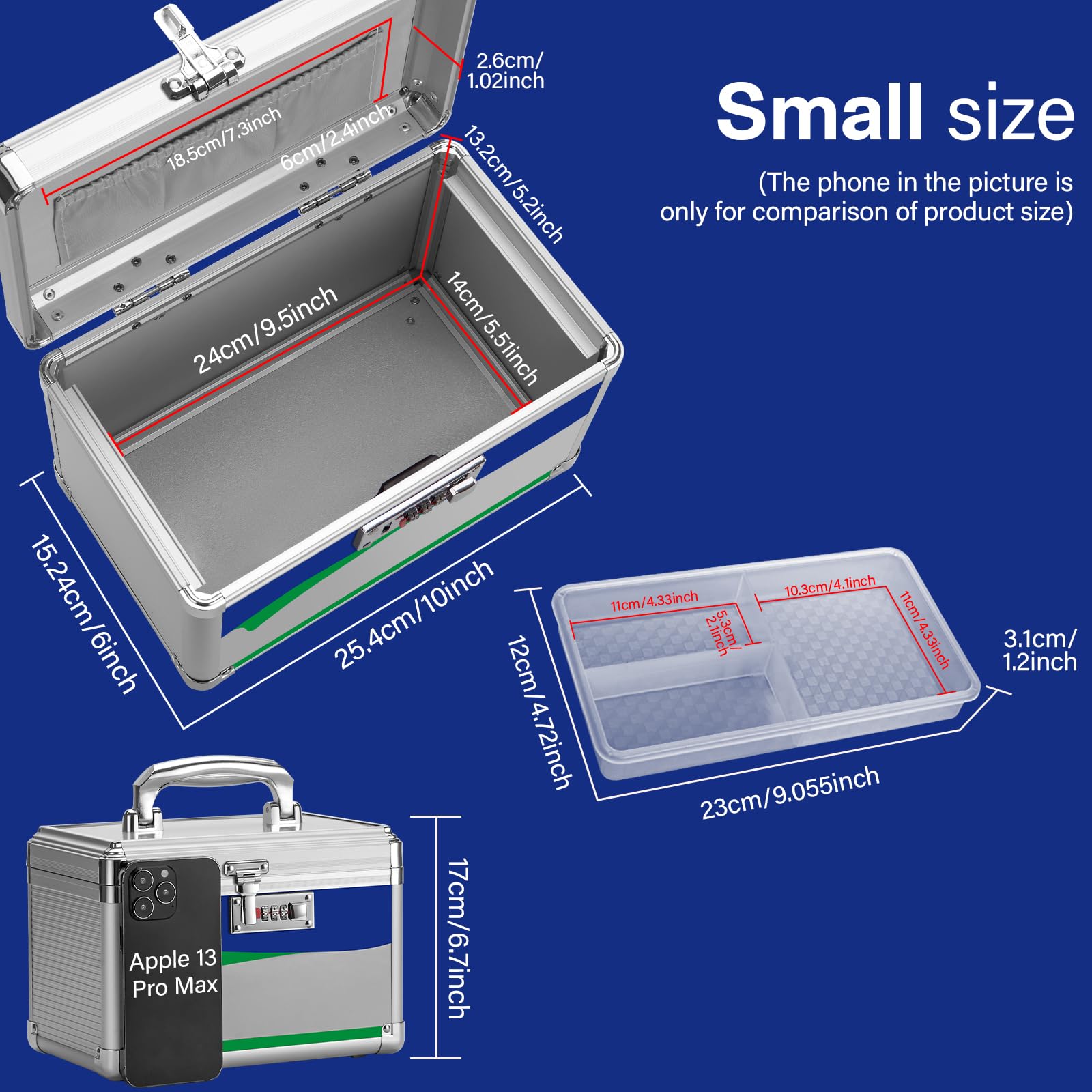 Small size

(The phone in the picture is only for comparison of product size)

2.6cm/ 1.02inch

18.5cm/7.3inch

6cm/2.4inch

13.2cm/5.2inch

24cm/9.5inch

14cm/5.51inch

15.24cm/6inch

25.4cm/10inch

11cm/4.33inch

5.3cm/ 2.1inch

10.3cm/4.1inch

11cm/4.33inch

3.1cm/ 1.2inch

12cm/4.72inch

23cm/9.055inch

Apple 13 Pro Max

17cm/6.7inch