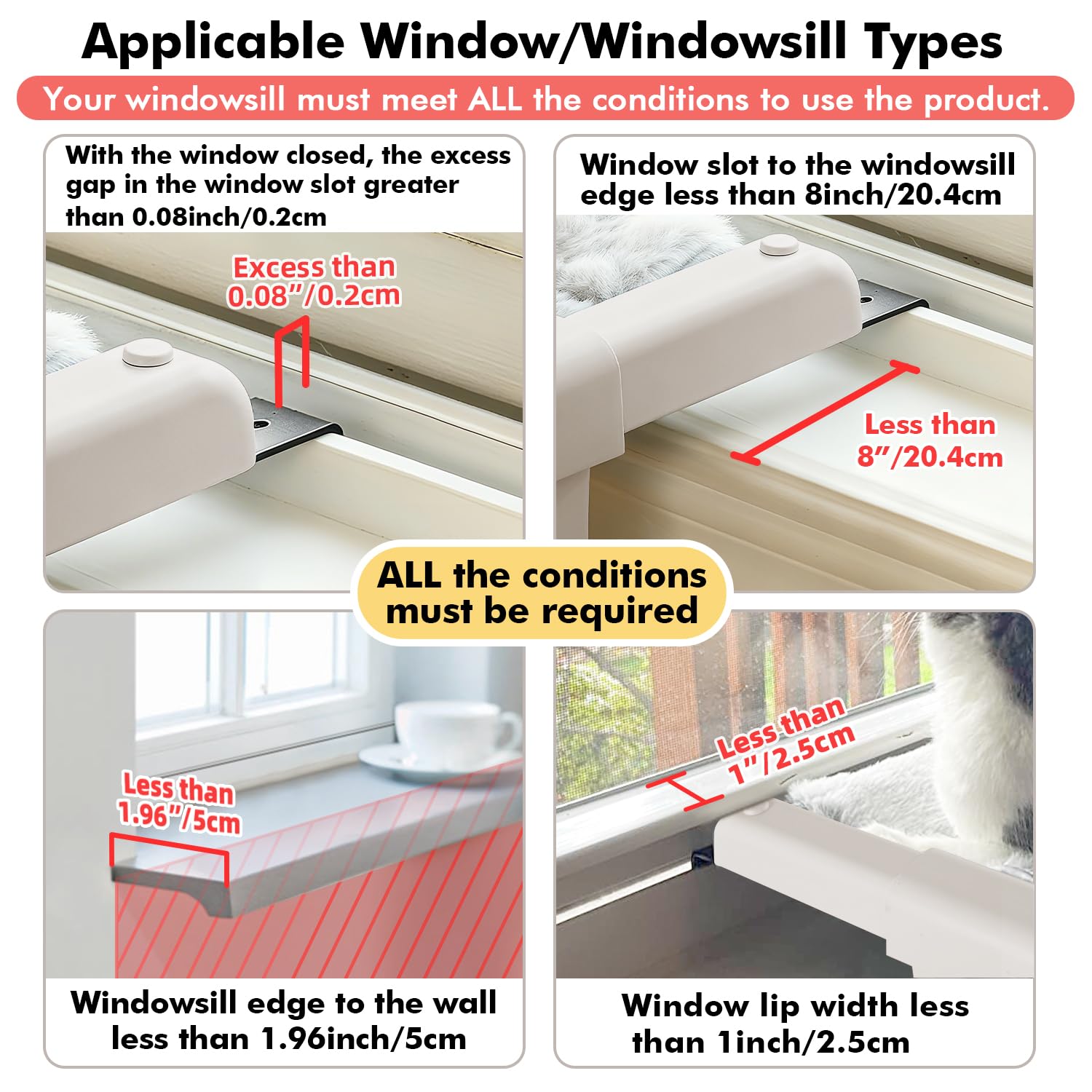 Applicable Window/Windowsill Types

Your windowsill must meet ALL the conditions to use the product.

With the window closed, the excess gap in the window slot greater than 0.08inch/0.2cm

Excess than 0.08"/0.2cm

Window slot to the windowsill edge less than 8inch/20.4cm

Less than 8"/20.4cm

ALL the conditions must be required

Less than 1.96"/5cm

Windowsill edge to the wall less than 1.96inch/5cm

Less than 1"/2.5cm

Window lip width less than 1inch/2.5cm