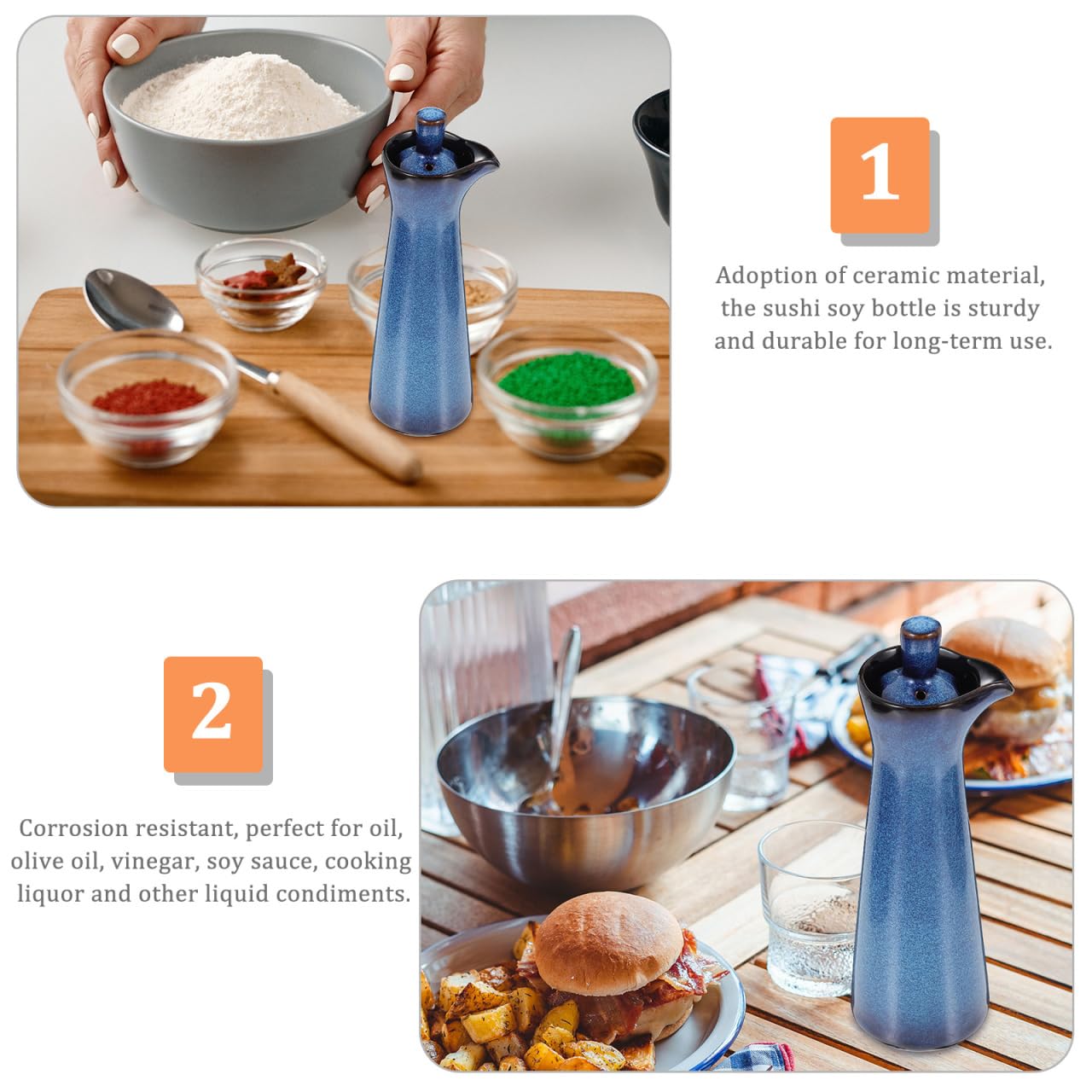 1

Adoption of ceramic material, the sushi soy bottle is sturdy and durable for long-term use.

2

Corrosion resistant, perfect for oil, olive oil, vinegar, soy sauce, cooking liquor and other liquid condiments.