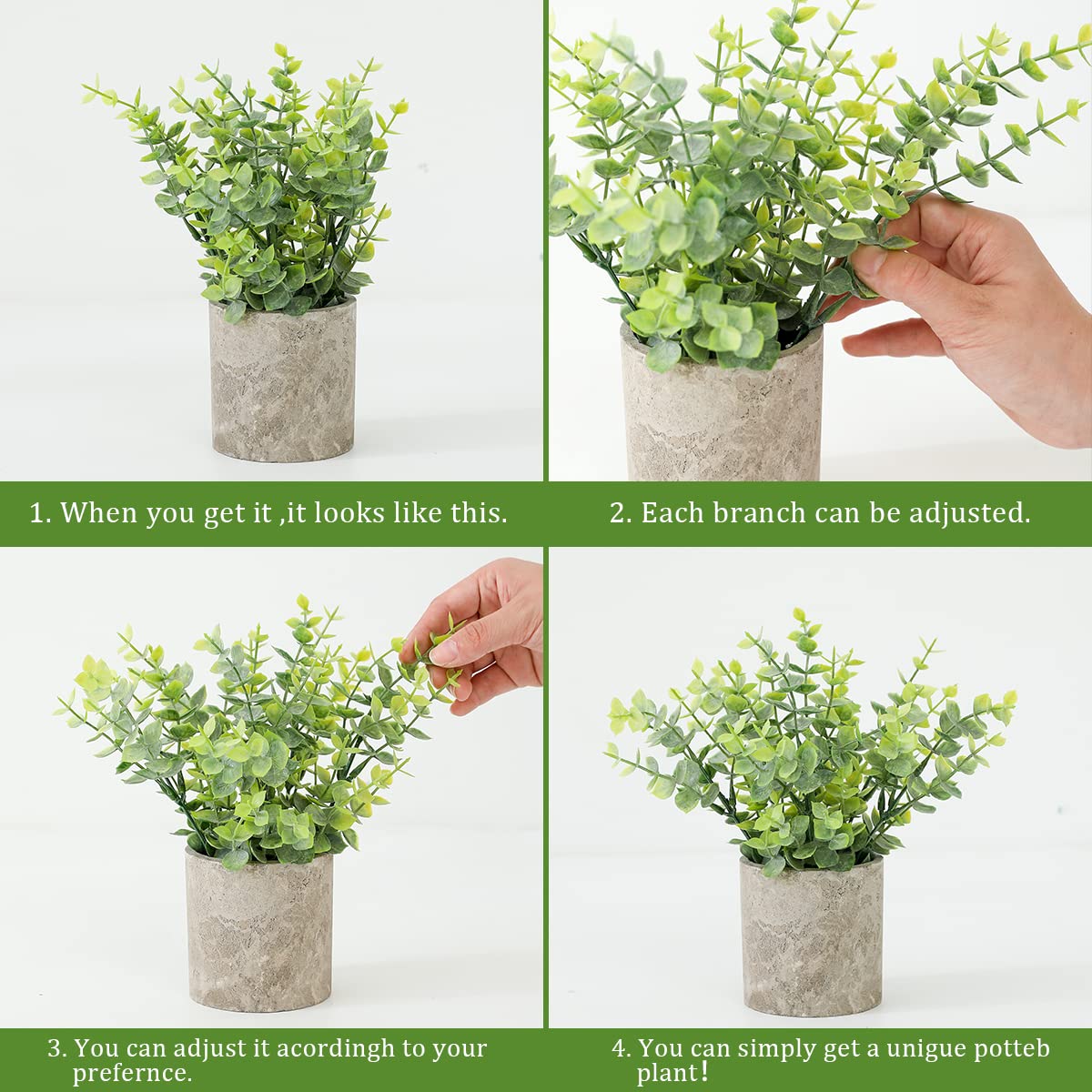 1. When you get it ,it looks like this.

2. Each branch can be adjusted.

3. You can adjust it acordingh to your prefernce.

4. You can simply get a unigue potteb plant!