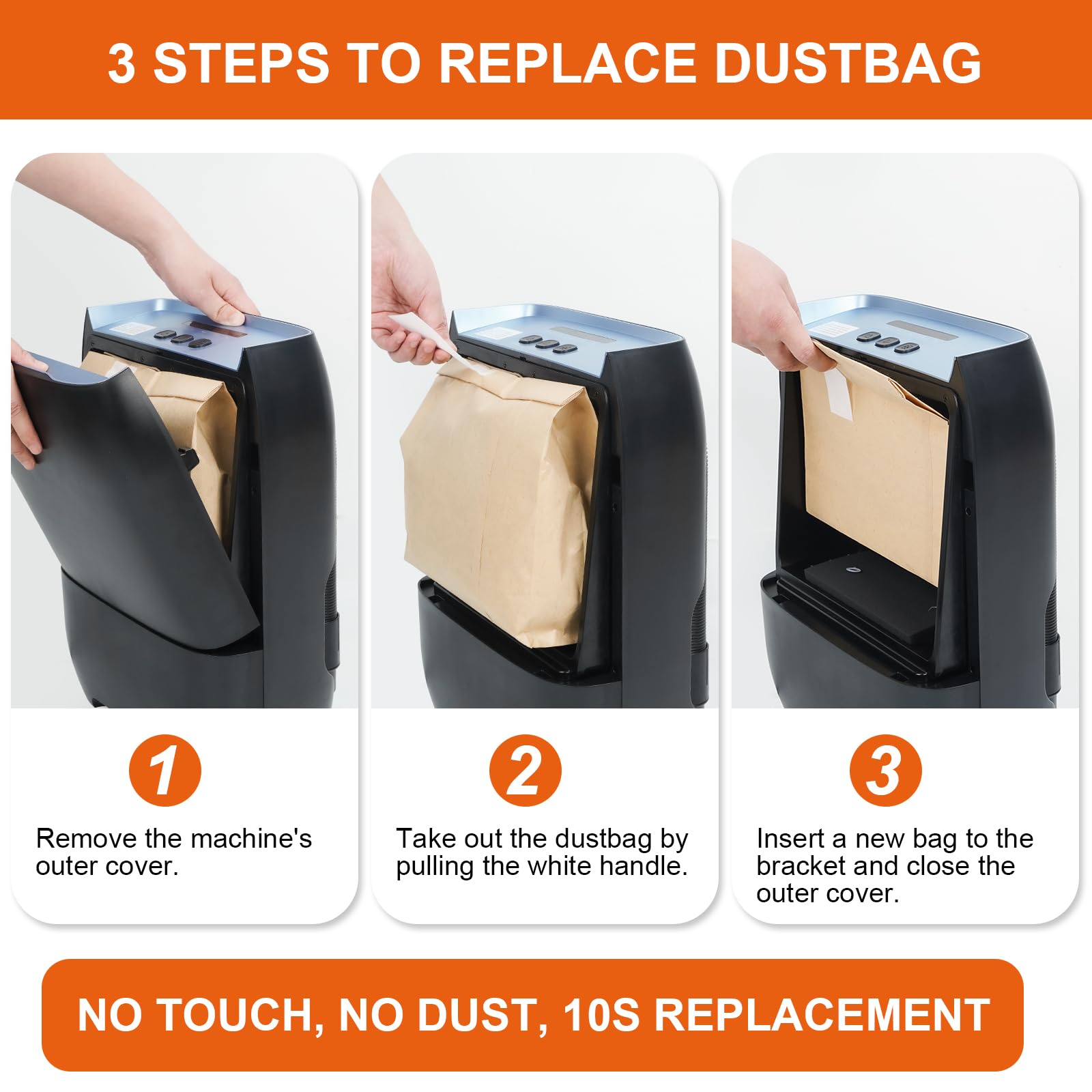 3 STEPS TO REPLACE DUSTBAG

1

Remove the machine's outer cover.

2

Take out the dustbag by pulling the white handle.

3

Insert a new bag to the bracket and close the outer cover.

NO TOUCH, NO DUST, 10S REPLACEMENT