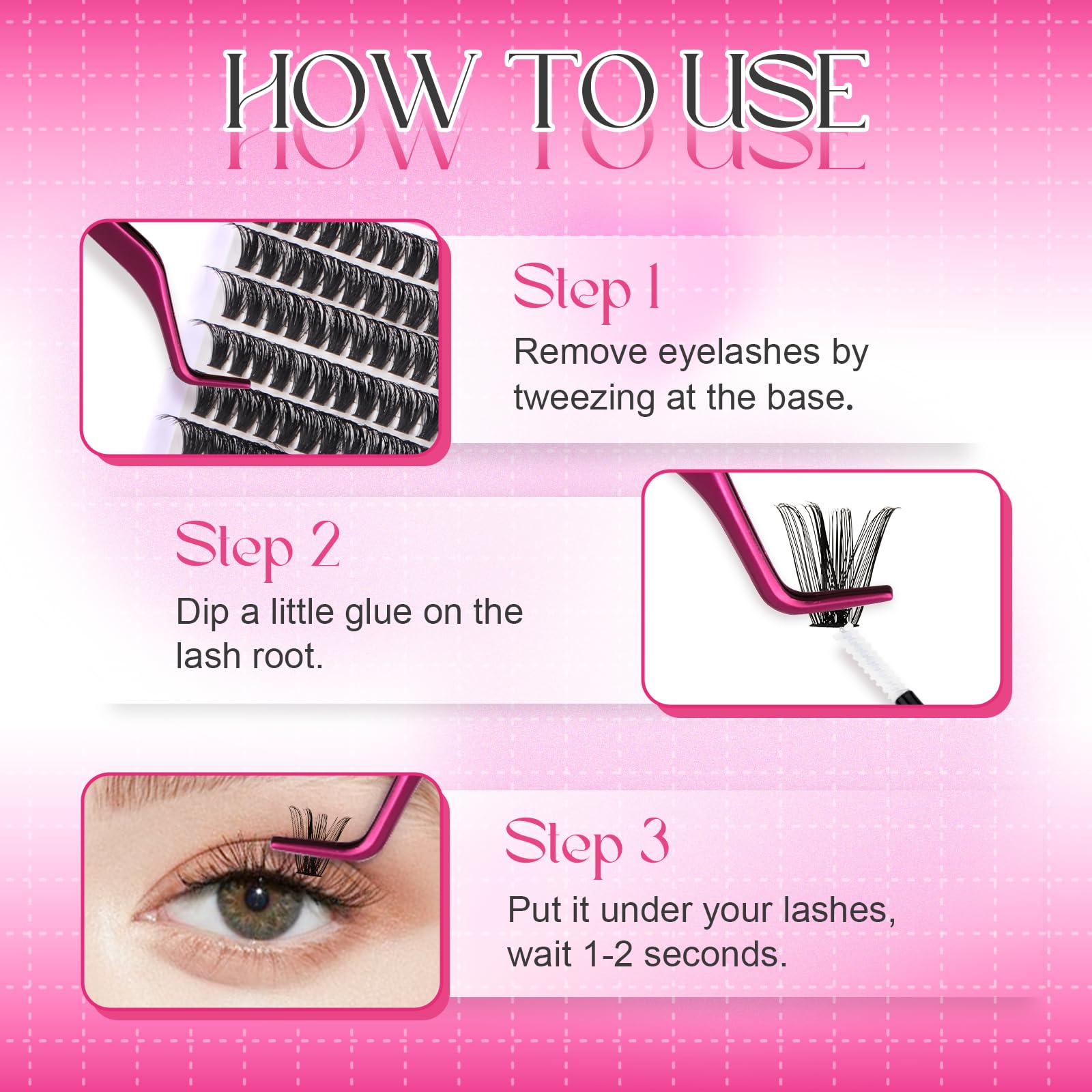 HOW TO USE

Step 1
Remove eyelashes by tweezing at the base.

Step 2
Dip a little glue on the lash root.

Step 3
Put it under your lashes, wait 1-2 seconds.