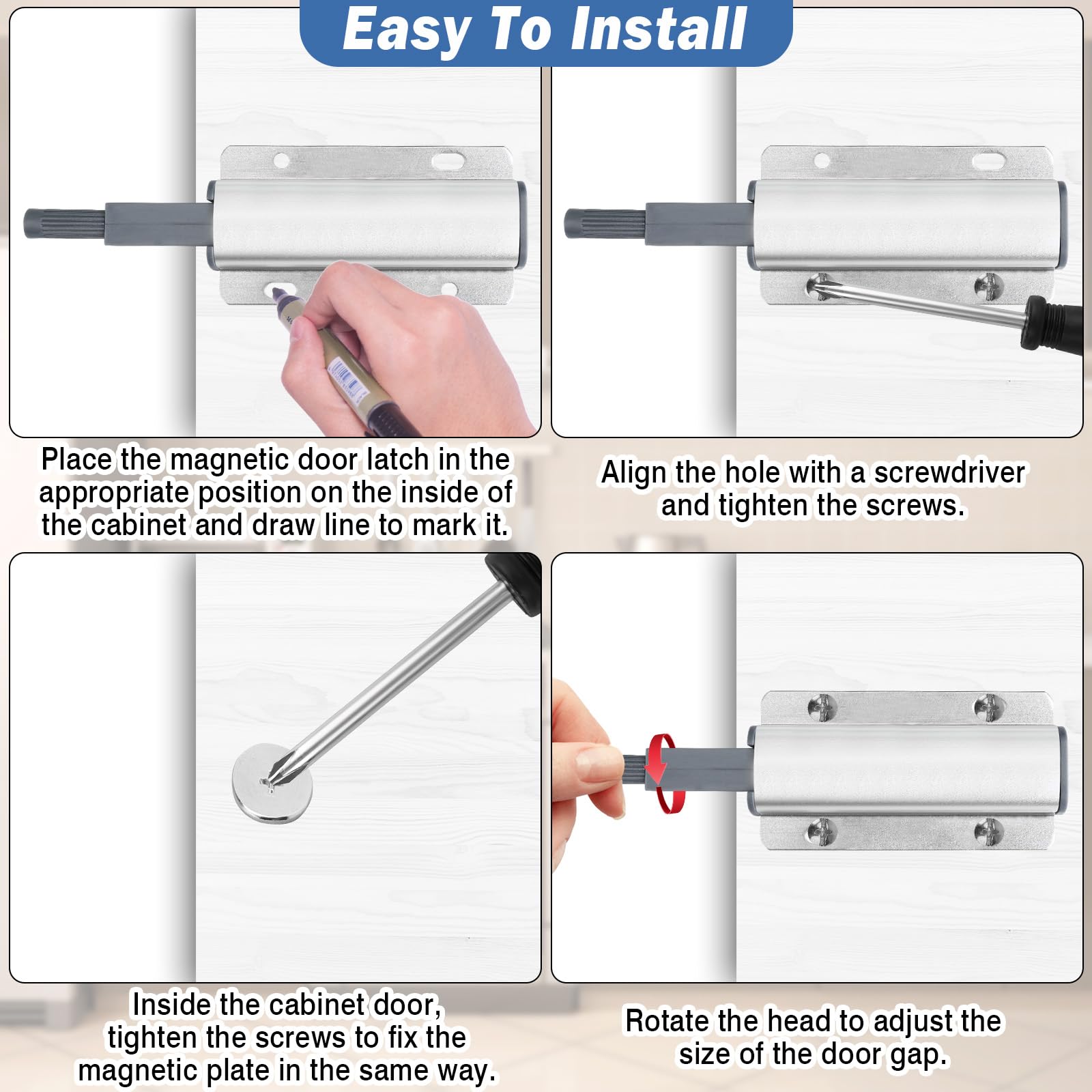 Easy To Install

Place the magnetic door latch in the appropriate position on the inside of the cabinet and draw line to mark it.

Align the hole with a screwdriver and tighten the screws.

Inside the cabinet door, tighten the screws to fix the magnetic plate in the same way.

Rotate the head to adjust the size of the door gap.