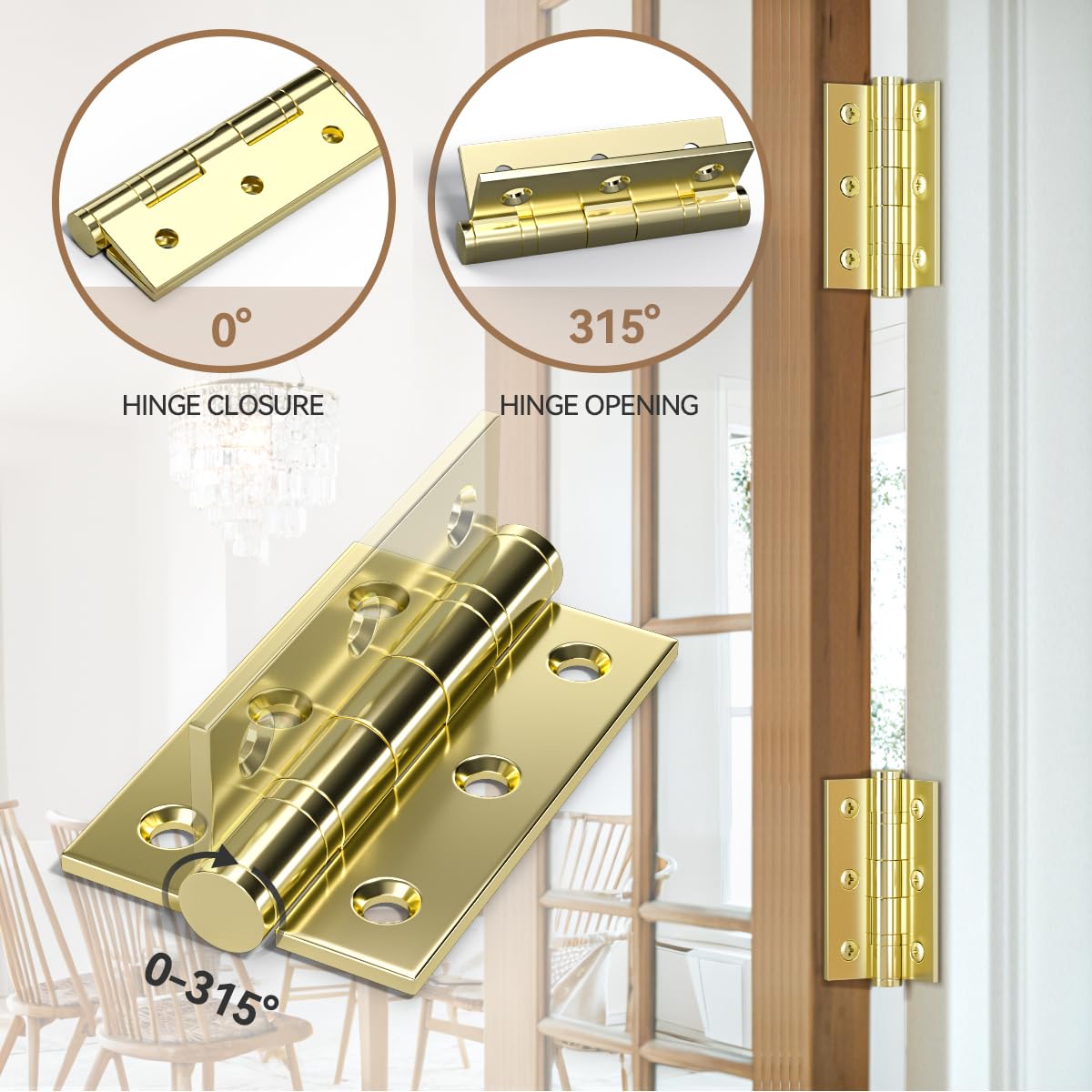 0°

HINGE CLOSURE

315°

HINGE OPENING

0-315°