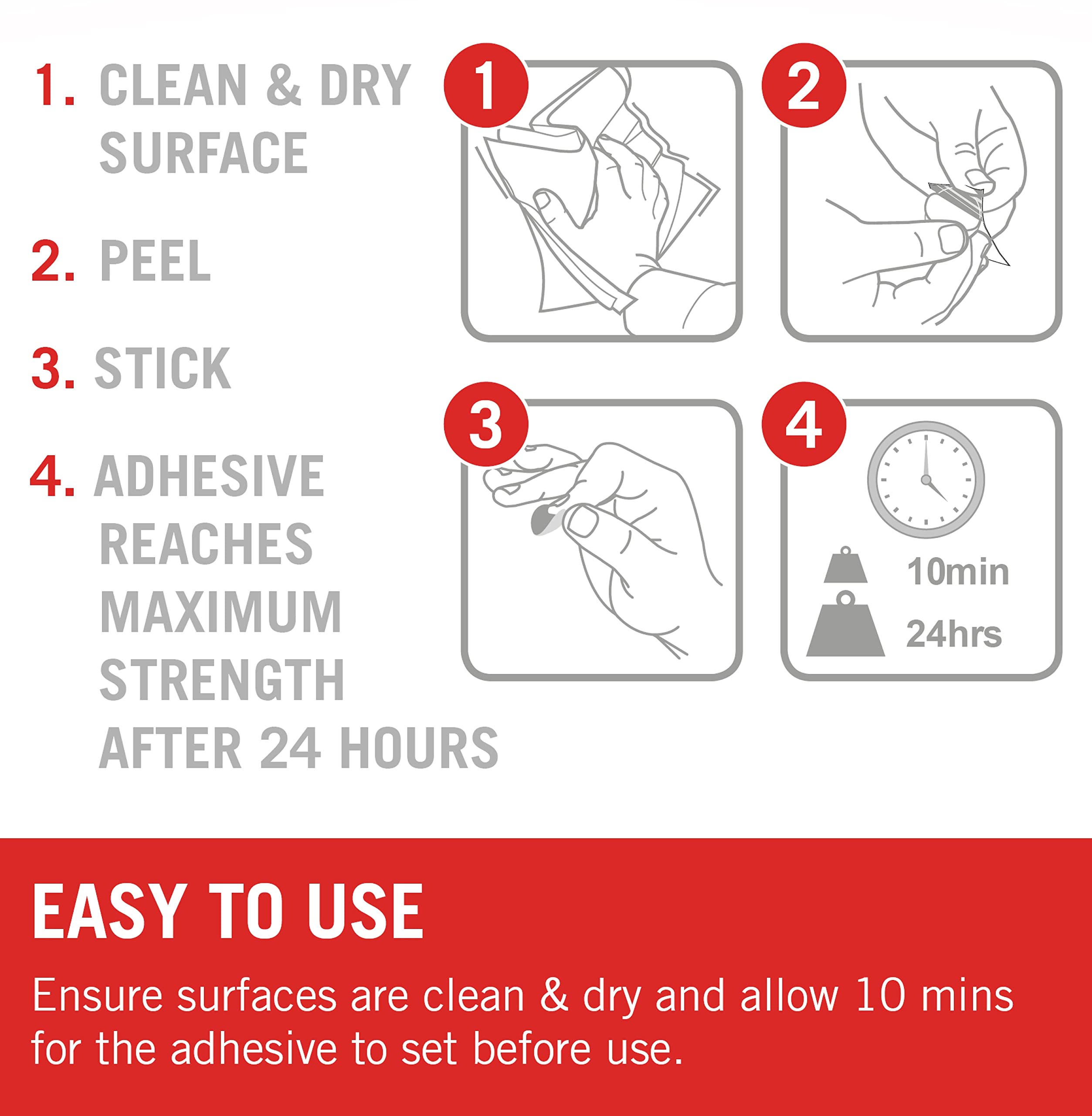 1. CLEAN & DRY SURFACE

2. PEEL

3. STICK

4. ADHESIVE REACHES MAXIMUM STRENGTH AFTER 24 HOURS

1

2

3

4

10min

24hrs

EASY TO USE

Ensure surfaces are clean & dry and allow 10 mins for the adhesive to set before use.