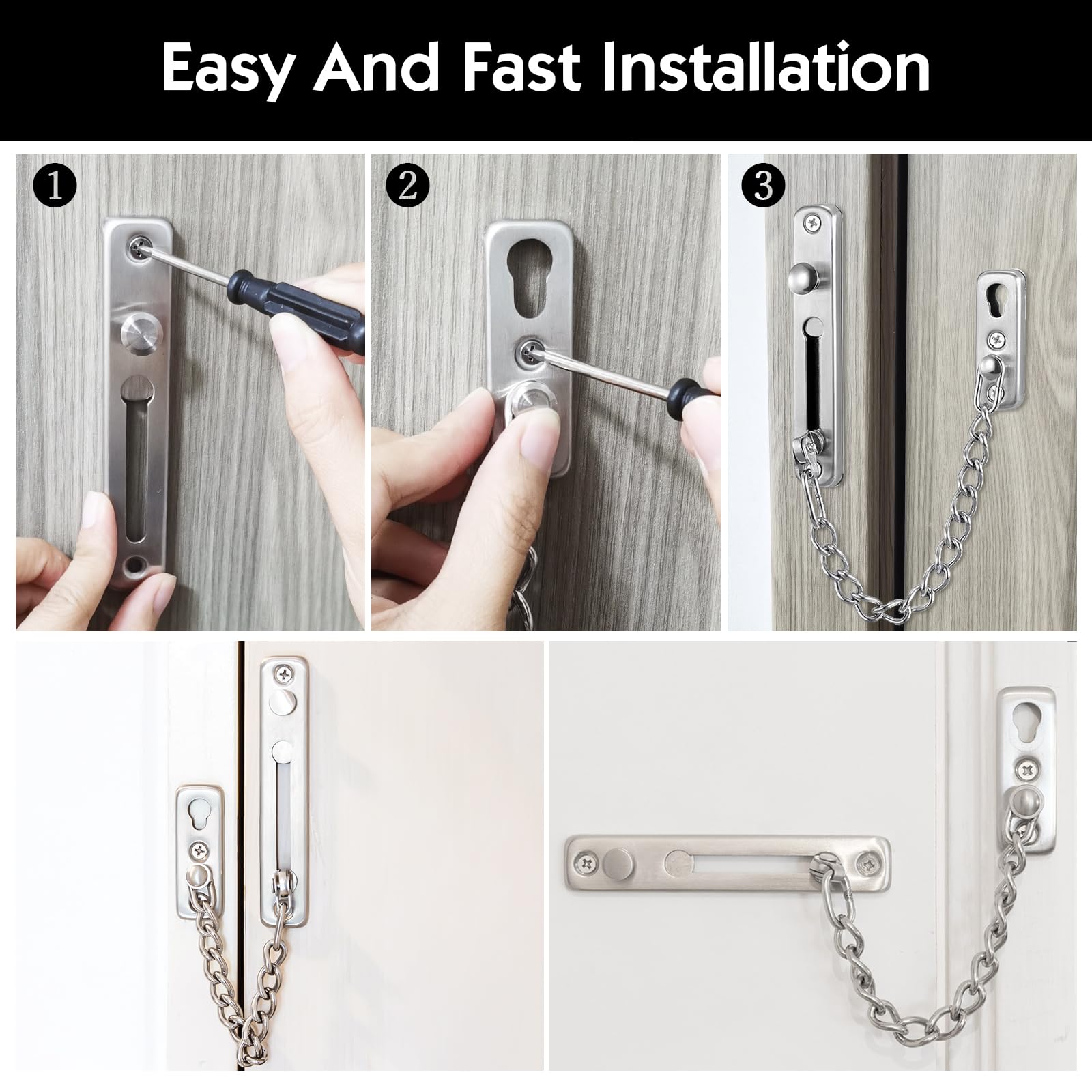 Easy And Fast Installation

❶

❷

❸