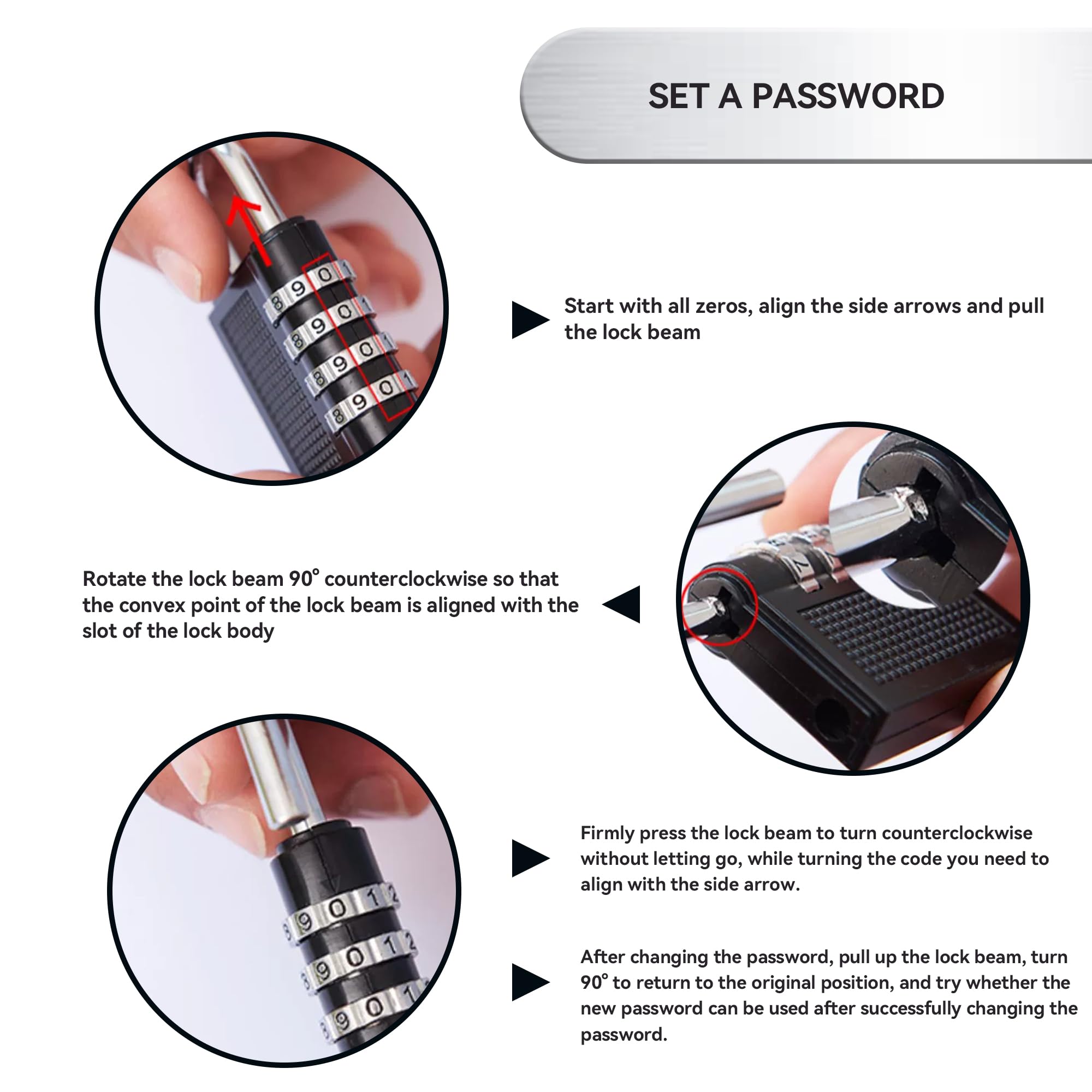 SET A PASSWORD

Start with all zeros, align the side arrows and pull the lock beam

Rotate the lock beam 90° counterclockwise so that the convex point of the lock beam is aligned with the slot of the lock body

Firmly press the lock beam to turn counterclockwise without letting go, while turning the code you need to align with the side arrow.

After changing the password, pull up the lock beam, turn 90° to return to the original position, and try whether the new password can be used after successfully changing the password.