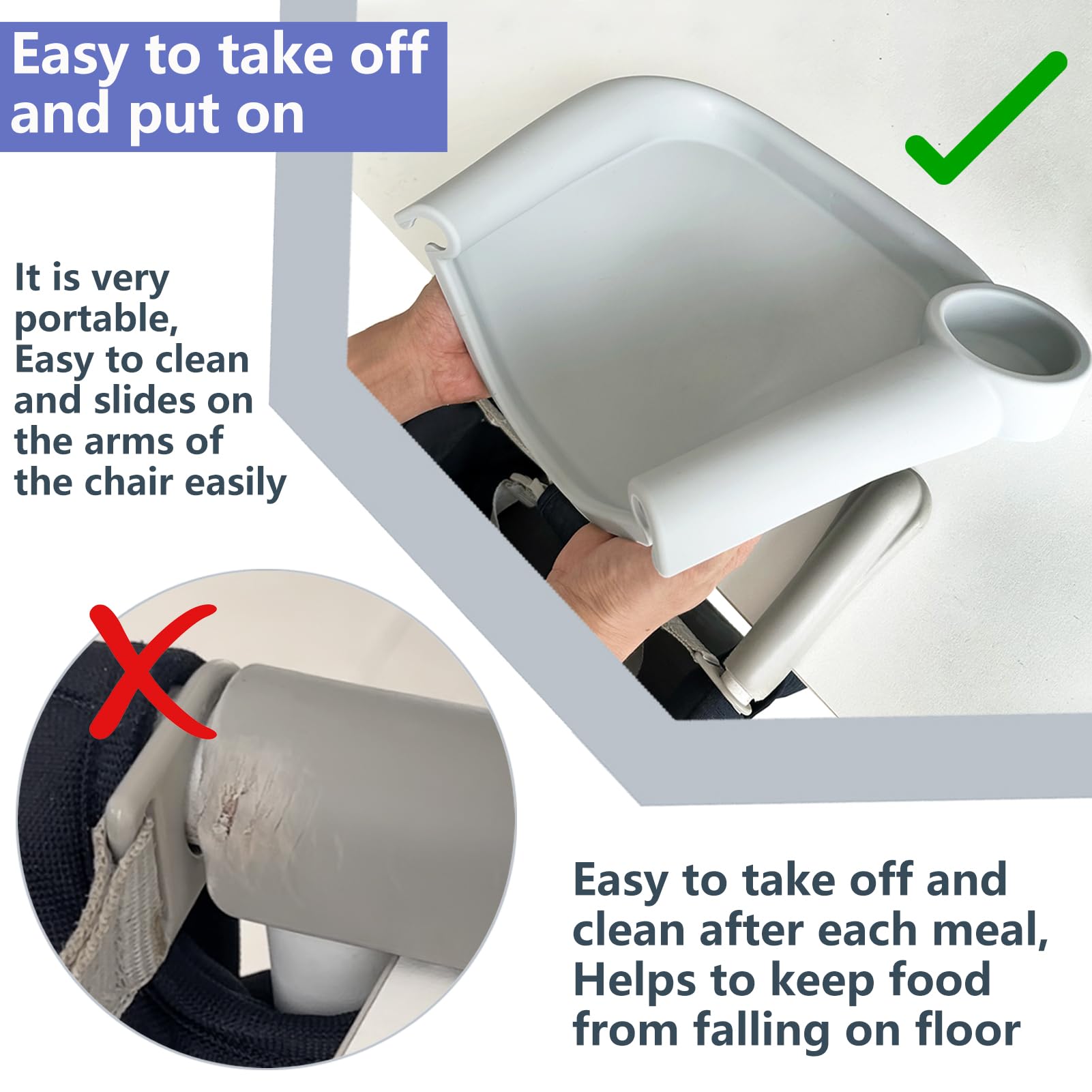 Easy to take off and put on

It is very portable, Easy to clean and slides on the arms of the chair easily

Easy to take off and clean after each meal, Helps to keep food from falling on floor