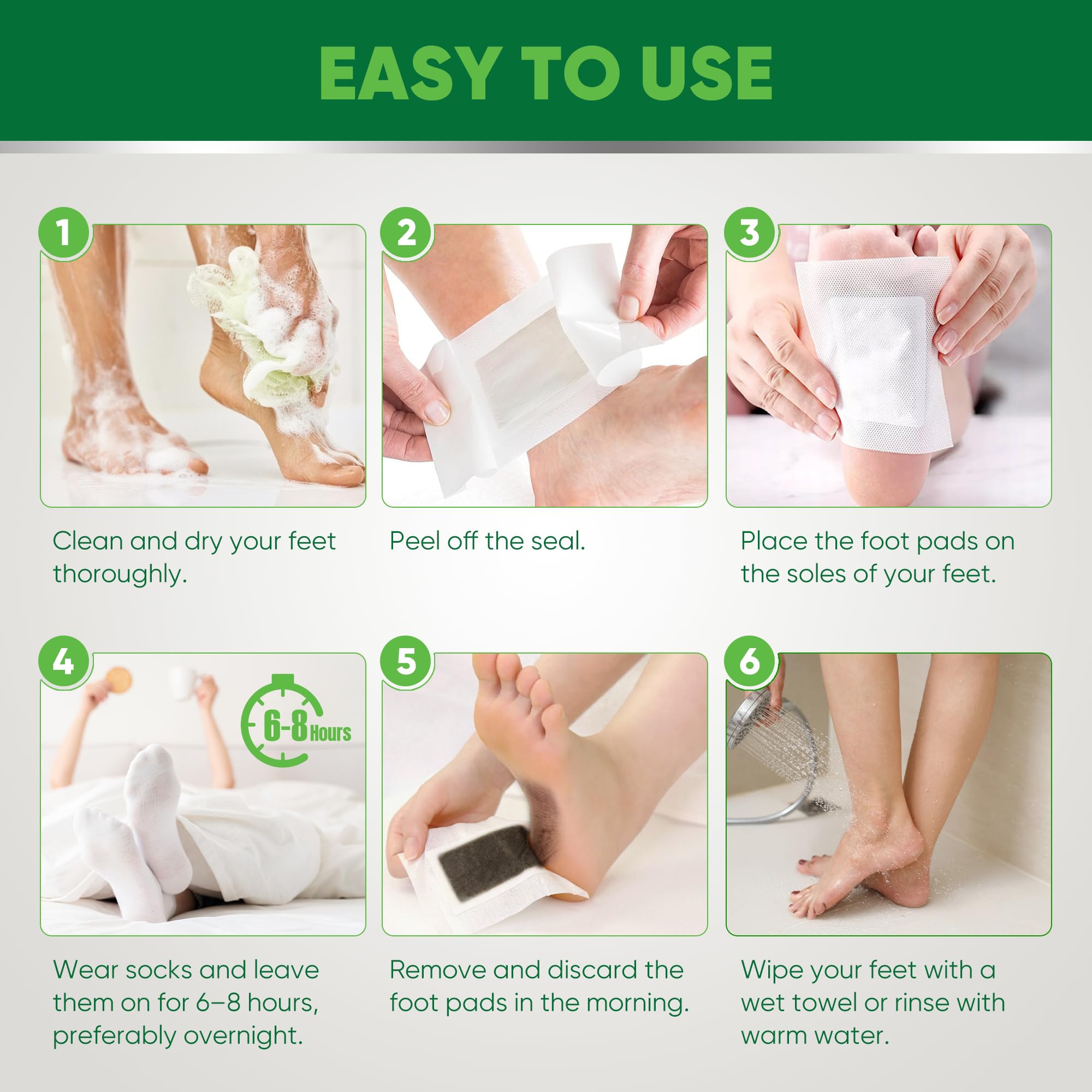 EASY TO USE

1

Clean and dry your feet thoroughly.

2

Peel off the seal.

3

Place the foot pads on the soles of your feet.

4

6-8 Hours

Wear socks and leave them on for 6–8 hours, preferably overnight.

5

Remove and discard the foot pads in the morning.

6

Wipe your feet with a wet towel or rinse with warm water.