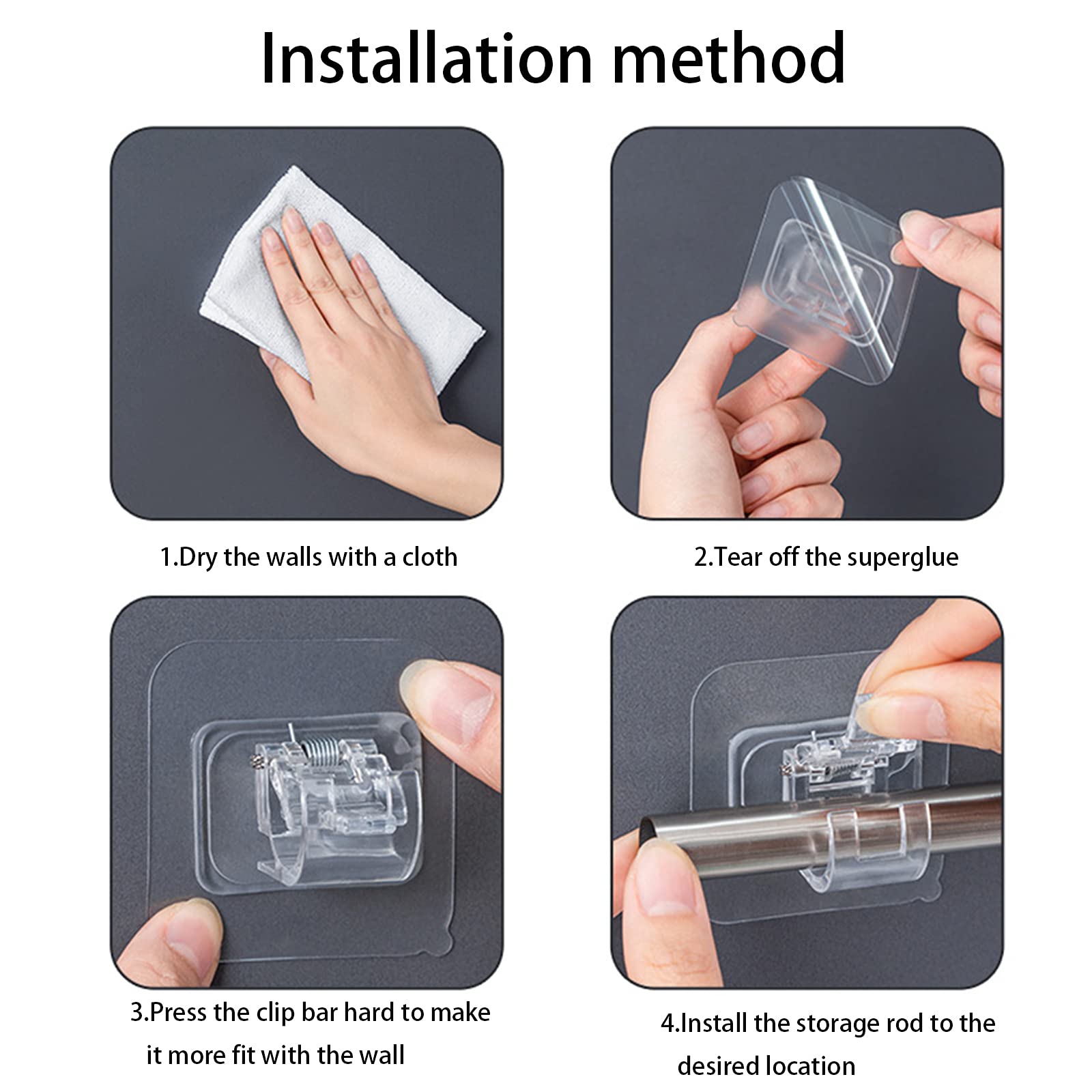 Installation method

1.Dry the walls with a cloth

2.Tear off the superglue

3.Press the clip bar hard to make it more fit with the wall

4.Install the storage rod to the desired location