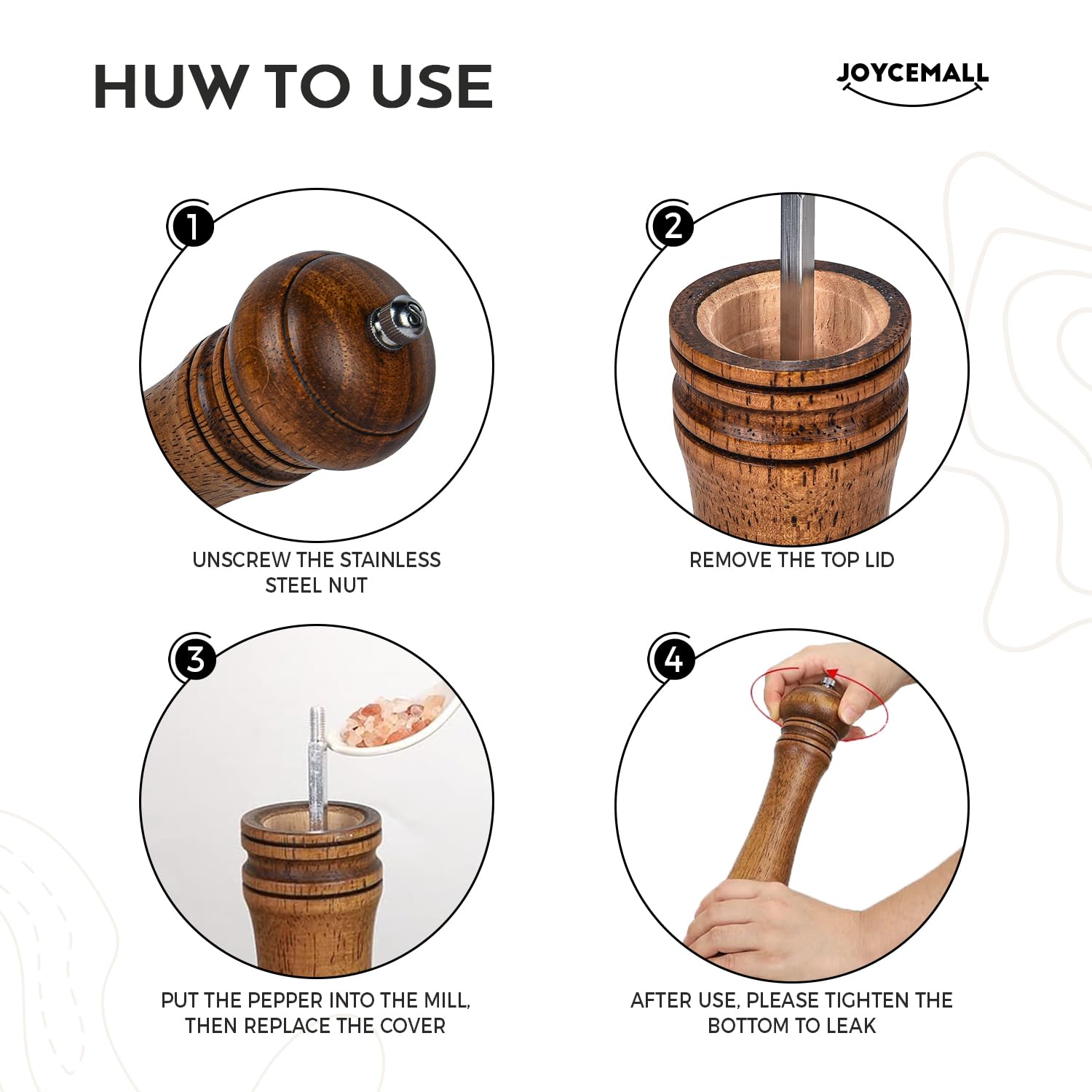 HUW TO USE

JOYCEMALL

1

UNSCREW THE STAINLESS STEEL NUT

2

REMOVE THE TOP LID

3

PUT THE PEPPER INTO THE MILL, THEN REPLACE THE COVER

4

AFTER USE, PLEASE TIGHTEN THE BOTTOM TO LEAK