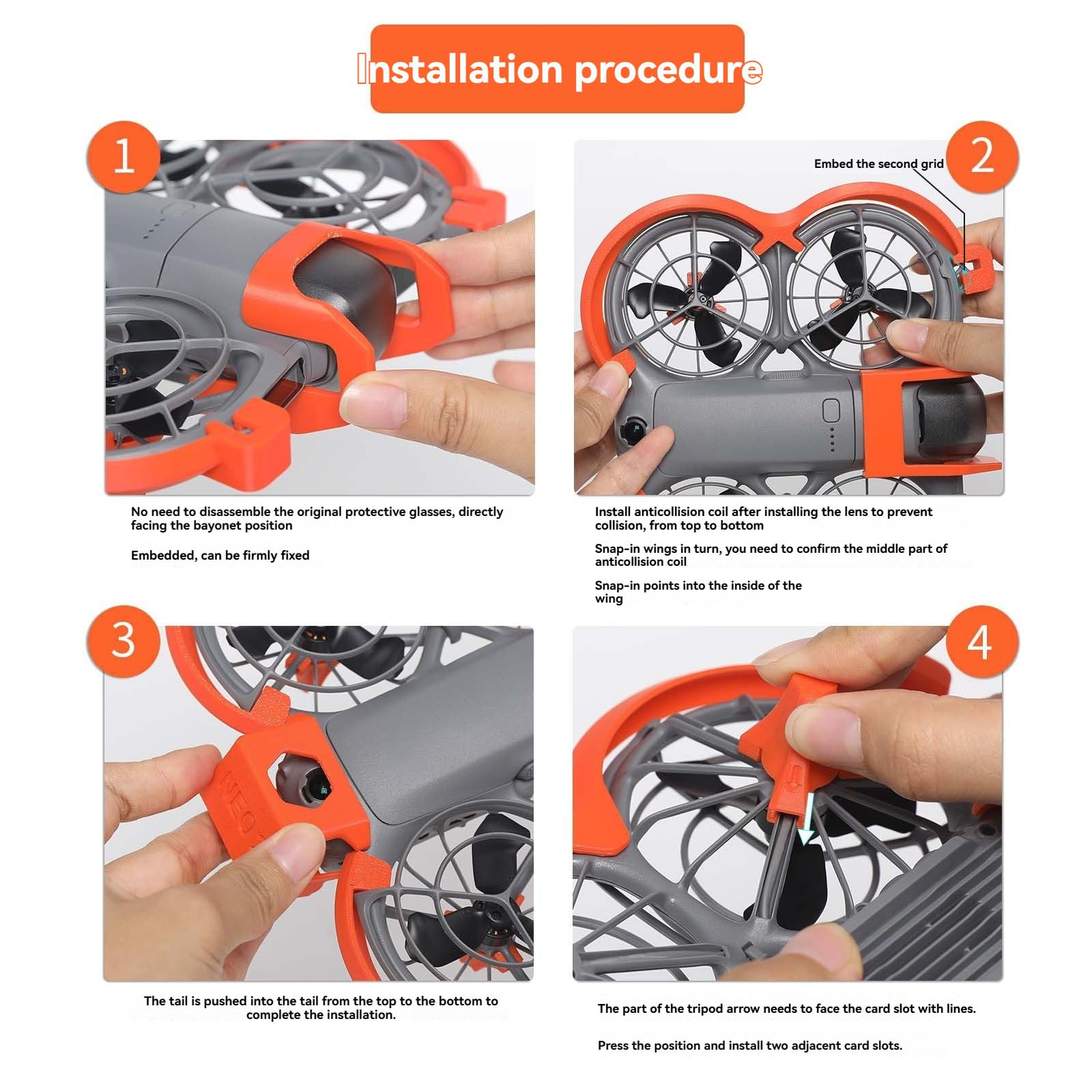 Installation procedure

1

No need to disassemble the original protective glasses, directly facing the bayonet position

Embedded, can be firmly fixed

2

Embed the second grid

Install anticollision coil after installing the lens to prevent collision, from top to bottom

Snap-in wings in turn, you need to confirm the middle part of anticollision coil

Snap-in points into the inside of the wing

3

NEO

The tail is pushed into the tail from the top to the bottom to complete the installation.

4

The part of the tripod arrow needs to face the card slot with lines.

Press the position and install two adjacent card slots.