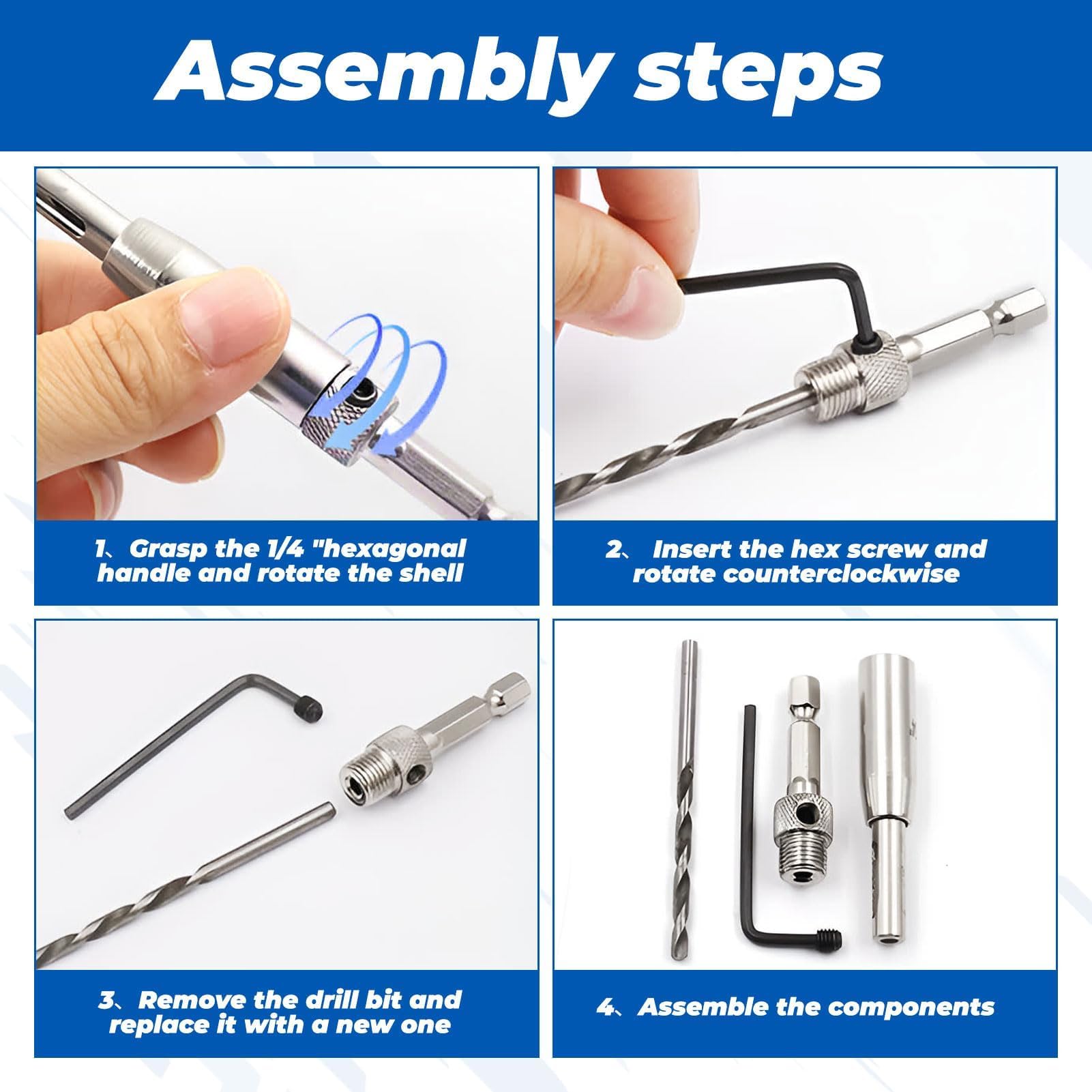 Assembly steps

1、Grasp the 1/4 "hexagonal handle and rotate the shell

2、 Insert the hex screw and rotate counterclockwise

3、Remove the drill bit and replace it with a new one

4、Assemble the components