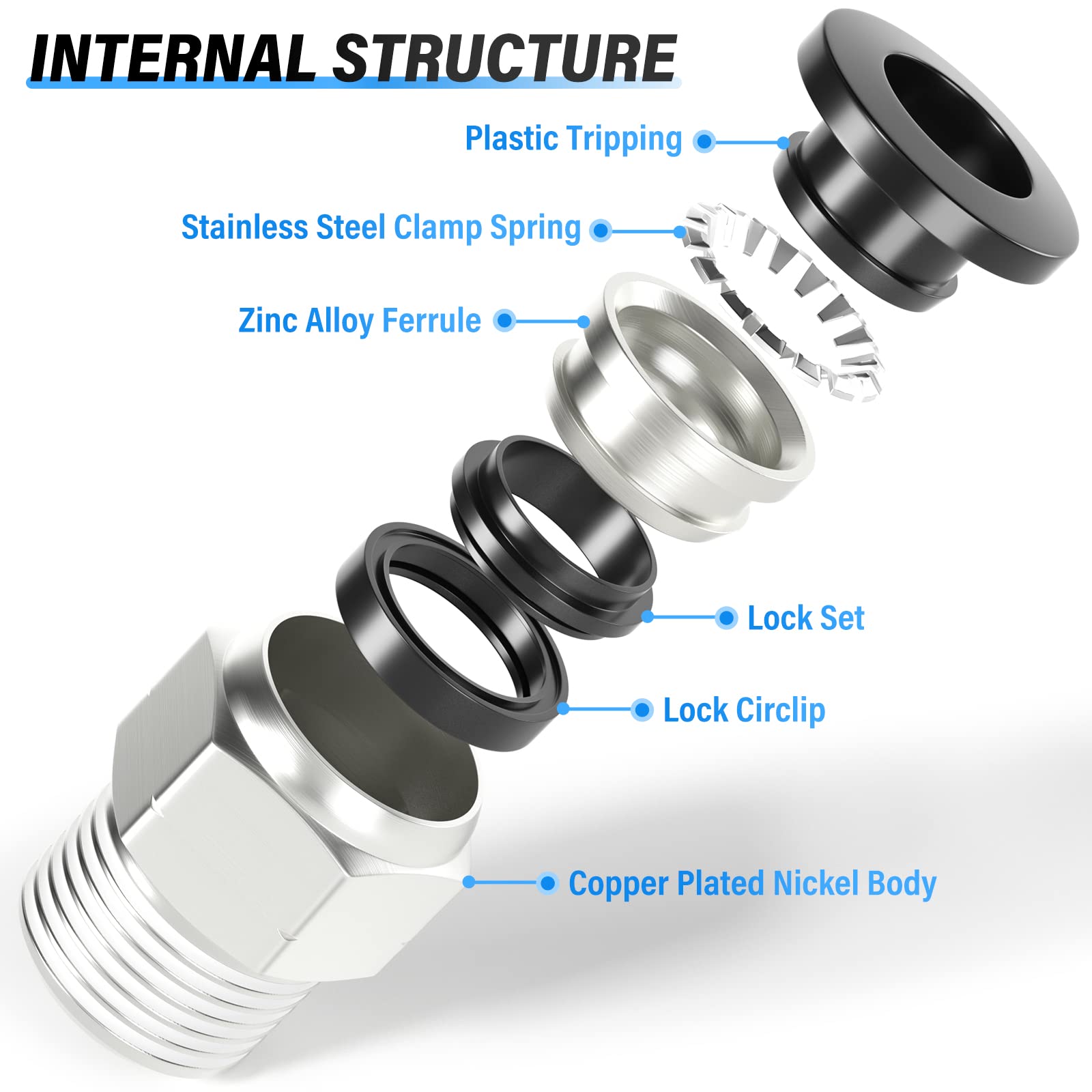 INTERNAL STRUCTURE

Plastic Tripping

Stainless Steel Clamp Spring

Zinc Alloy Ferrule

Lock Set

Lock Circlip

Copper Plated Nickel Body