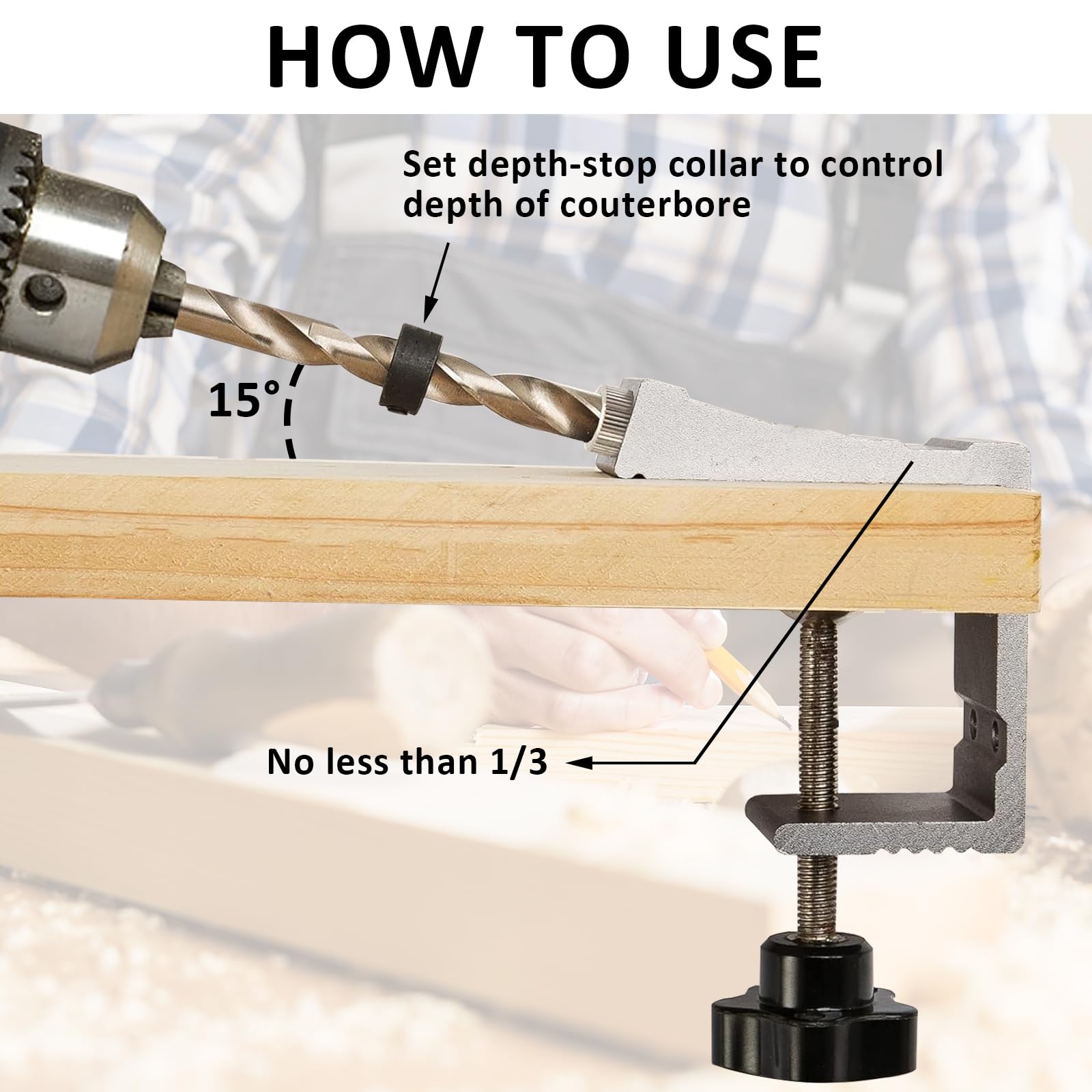 HOW TO USE

Set depth-stop collar to control depth of couterbore

15°

No less than 1/3